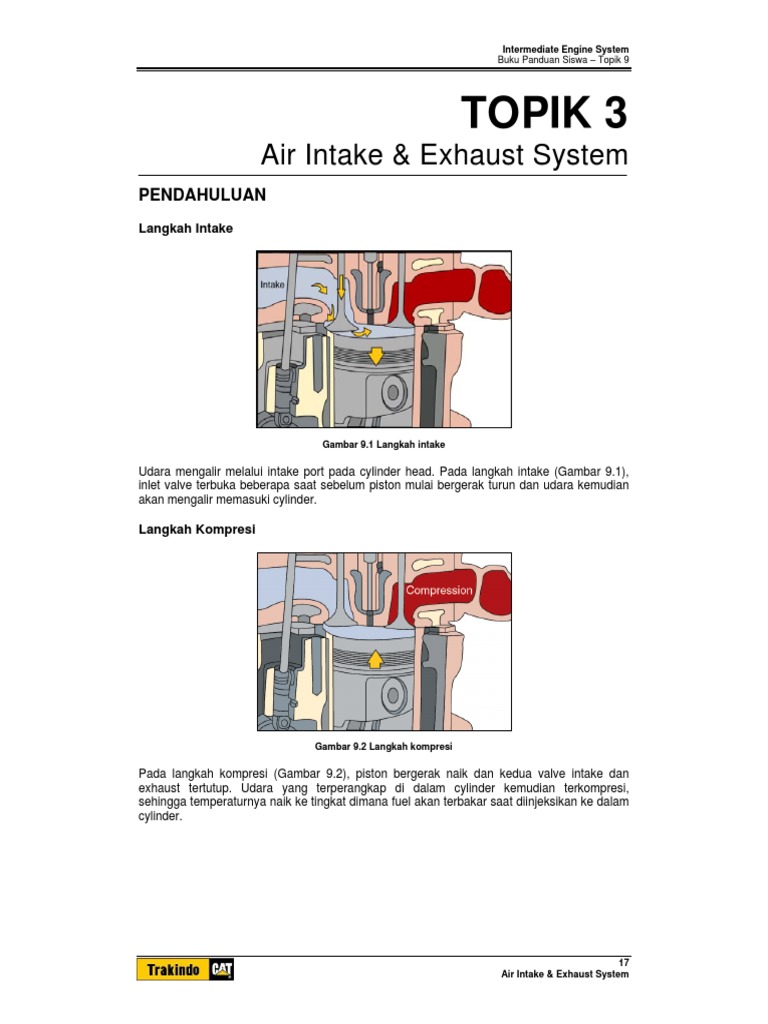 Intermediate Engine System
Buku Panduan Siswa – Topik 9

TOPIK 3

Air Intake & Exhaust System

PENDAHULUAN

Langkah Intake

Intake

Gambar 9.1 Langkah intake

Udara mengalir melalui intake port pada cylinder head. Pada langkah intake (Gambar 9.1), inlet valve terbuka beberapa saat sebelum piston mulai bergerak turun dan udara kemudian akan mengalir memasuki cylinder.

Langkah Kompresi

Compression

Gambar 9.2 Langkah kompresi

Pada langkah kompresi (Gambar 9.2), piston bergerak naik dan kedua valve intake dan exhaust tertutup. Udara yang terperangkap di dalam cylinder kemudian terkompresi, sehingga temperaturnya naik ke tingkat dimana fuel akan terbakar saat diinjeksikan ke dalam cylinder.

Trakindo CAT

17
Air Intake & Exhaust System