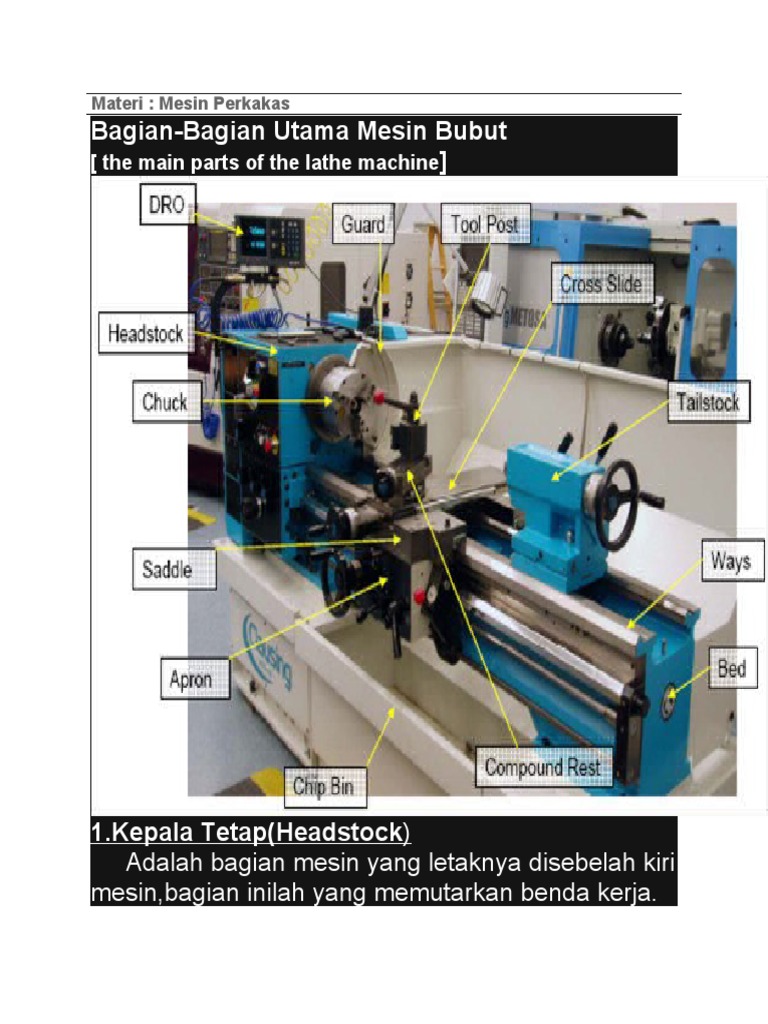 Materi : Mesin Perkakas

Bagian-Bagian Utama Mesin Bubut
[ the main parts of the lathe machine]

DRO
Guard
Tool Post
Cross Slide
Headstock
Chuck
Tailstock
Saddle
Ways
Apron
Bed
Chip Bin
Compound Rest

1.Kepala Tetap(Headstock)

Adalah bagian mesin yang letaknya disebelah kiri mesin,bagian inilah yang memutarkan benda kerja.