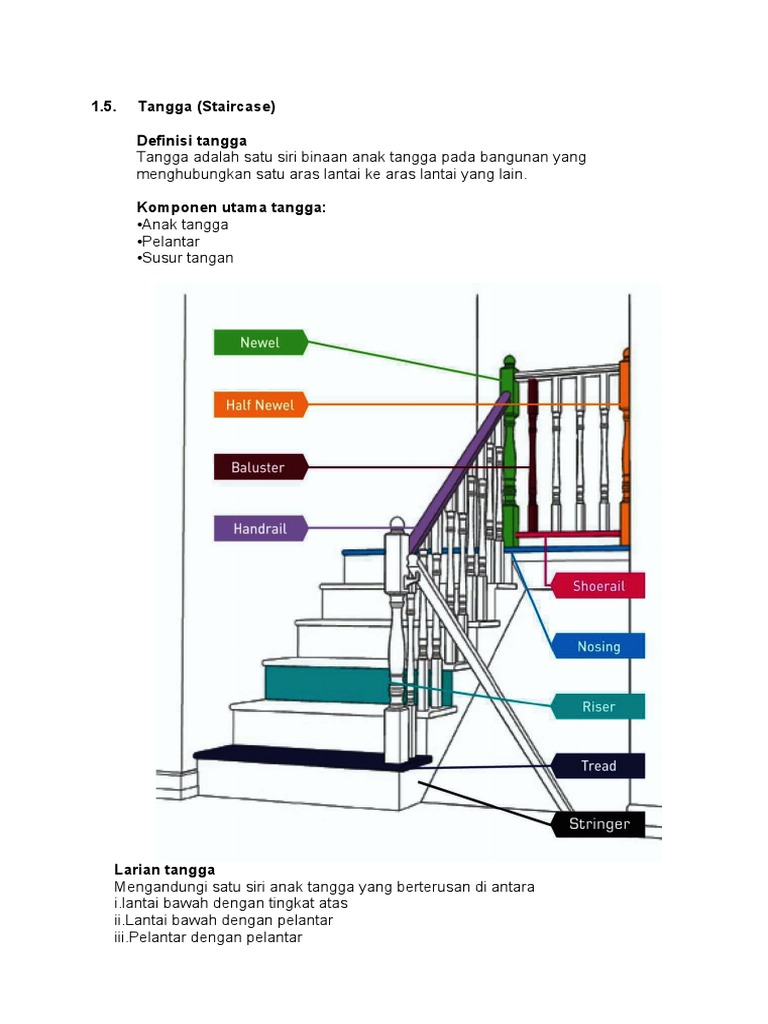 1.5. Tangga (Staircase)

Definisi tangga
Tangga adalah satu siri binaan anak tangga pada bangunan yang menghubungkan satu aras lantai ke aras lantai yang lain.

Komponen utama tangga:
•Anak tangga
•Pelantar
•Susur tangan

Newel
Half Newel
Baluster
Handrail
Shoerail
Nosing
Riser
Tread
Stringer

Larian tangga
Mengandungi satu siri anak tangga yang berterusan di antara
i.lantai bawah dengan tingkat atas
ii.Lantai bawah dengan pelantar
iii.Pelantar dengan pelantar