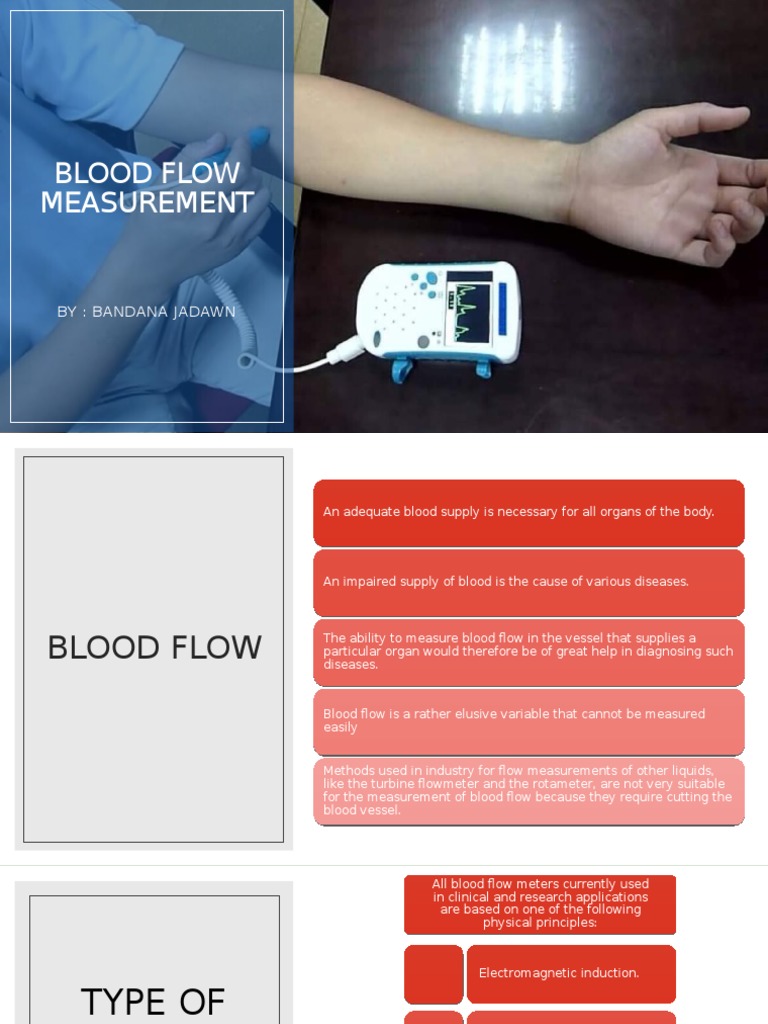 BLOOD FLOW MEASUREMENT

BY : BANDANA JADAWN

BLOOD FLOW

An adequate blood supply is necessary for all organs of the body.

An impaired supply of blood is the cause of various diseases.

The ability to measure blood flow in the vessel that supplies a particular organ would therefore be of great help in diagnosing such diseases.

Blood flow is a rather elusive variable that cannot be measured easily

Methods used in industry for flow measurements of other liquids, like the turbine flowmeter and the rotameter, are not very suitable for the measurement of blood flow because they require cutting the blood vessel.

TYPE OF

All blood flow meters currently used in clinical and research applications are based on one of the following physical principles:

Electromagnetic induction.