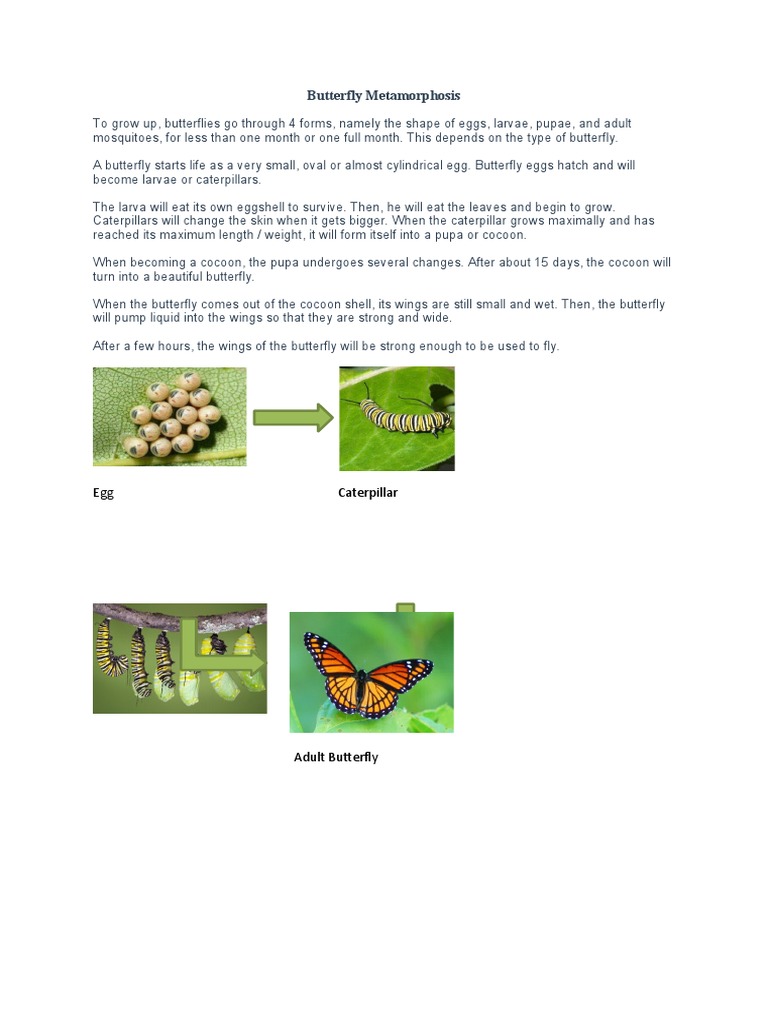 Butterfly Metamorphosis

To grow up, butterflies go through 4 forms, namely the shape of eggs, larvae, pupae, and adult mosquitoes, for less than one month or one full month. This depends on the type of butterfly.

A butterfly starts life as a very small, oval or almost cylindrical egg. Butterfly eggs hatch and will become larvae or caterpillars.

The larva will eat its own eggshell to survive. Then, he will eat the leaves and begin to grow. Caterpillars will change the skin when it gets bigger. When the caterpillar grows maximally and has reached its maximum length / weight, it will form itself into a pupa or cocoon.

When becoming a cocoon, the pupa undergoes several changes. After about 15 days, the cocoon will turn into a beautiful butterfly.

When the butterfly comes out of the cocoon shell, its wings are still small and wet. Then, the butterfly will pump liquid into the wings so that they are strong and wide.

After a few hours, the wings of the butterfly will be strong enough to be used to fly.

Egg

Caterpillar

Adult Butterfly