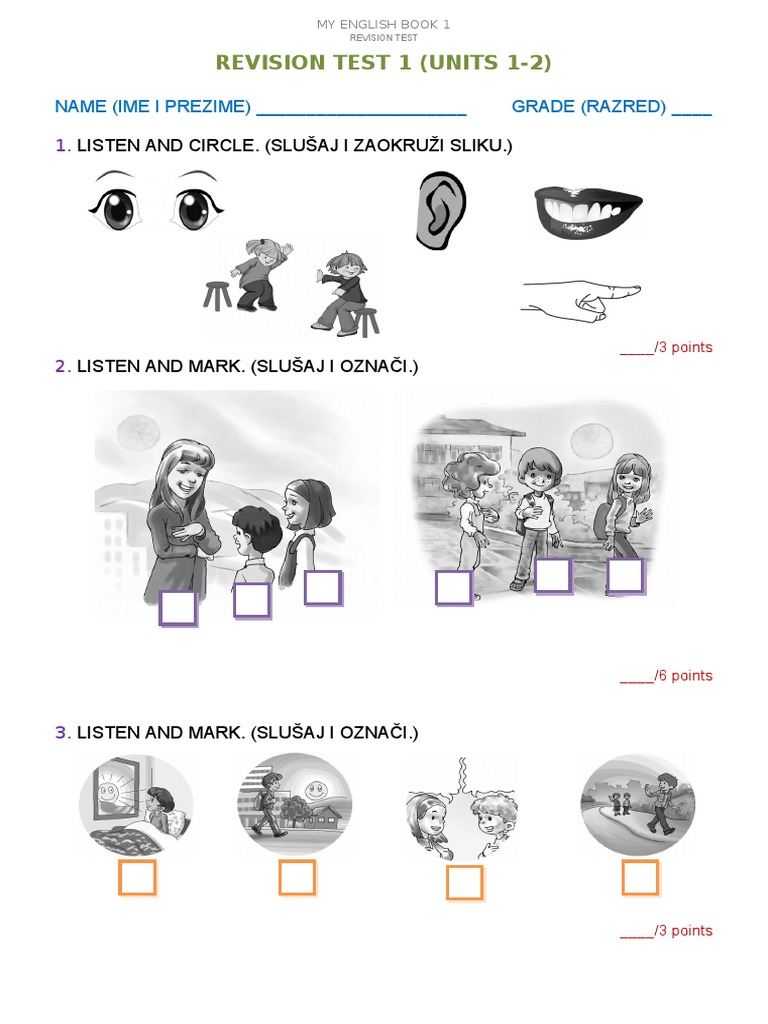 MY ENGLISH BOOK 1
REVISION TEST

REVISION TEST 1 (UNITS 1-2)

NAME (IME I PREZIME) ______________________ GRADE (RAZRED) ____

1. LISTEN AND CIRCLE. (SLUŠAJ I ZAOKRUŽI SLIKU.)

____/3 points

2. LISTEN AND MARK. (SLUŠAJ I OZNAČI.)

____/6 points

3. LISTEN AND MARK. (SLUŠAJ I OZNAČI.)

____/3 points