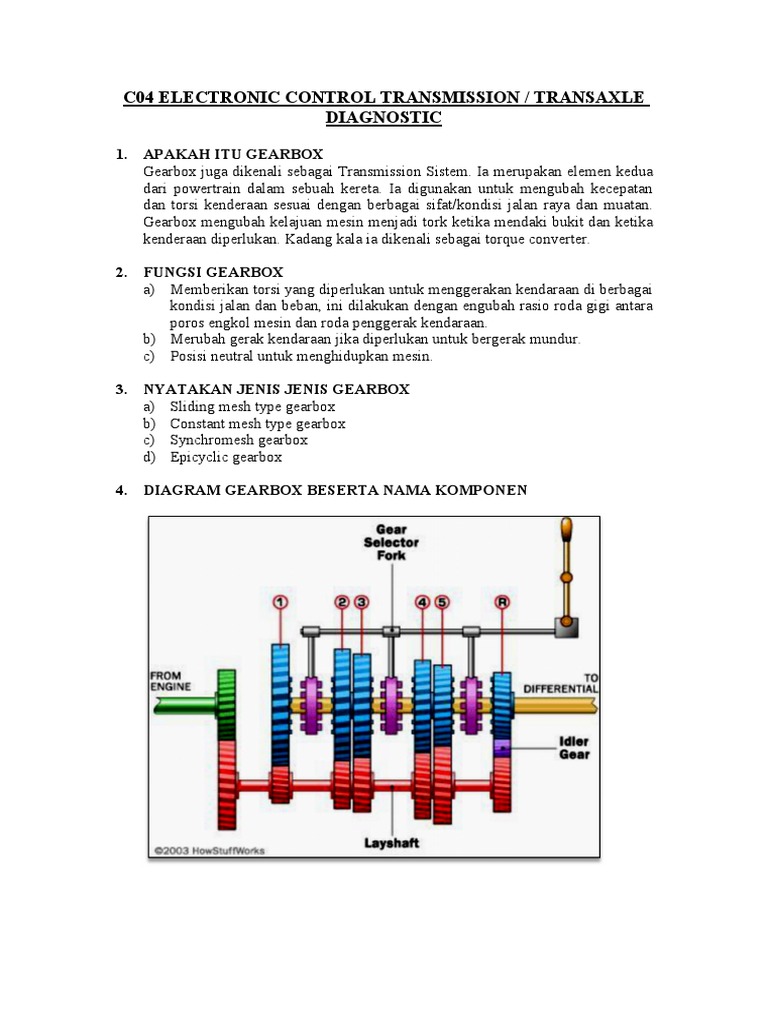 C04 ELECTRONIC CONTROL TRANSMISSION / TRANSAXLE DIAGNOSTIC

1. APAKAH ITU GEARBOX
Gearbox juga dikenali sebagai Transmission Sistem. Ia merupakan elemen kedua dari powertrain dalam sebuah kereta. Ia digunakan untuk mengubah kecepatan dan torsi kenderaan sesuai dengan berbagai sifat/kondisi jalan raya dan muatan. Gearbox mengubah kelajuan mesin menjadi tork ketika mendaki bukit dan ketika kenderaan diperlukan. Kadang kala ia dikenali sebagai torque converter.

2. FUNGSI GEARBOX
a) Memberikan torsi yang diperlukan untuk menggerakan kendaraan di berbagai kondisi jalan dan beban, ini dilakukan dengan engubah rasio roda gigi antara poros engkol mesin dan roda penggerak kendaraan.
b) Merubah gerak kendaraan jika diperlukan untuk bergerak mundur.
c) Posisi neutral untuk menghidupkan mesin.

3. NYATAKAN JENIS JENIS GEARBOX
a) Sliding mesh type gearbox
b) Constant mesh type gearbox
c) Synchromesh gearbox
d) Epicyclic gearbox

4. DIAGRAM GEARBOX BESERTA NAMA KOMPONEN

Gear Selector Fork
1 2 3 4 5 R
FROM ENGINE
TO DIFFERENTIAL
Idler Gear
Layshaft
©2003 HowStuffWorks