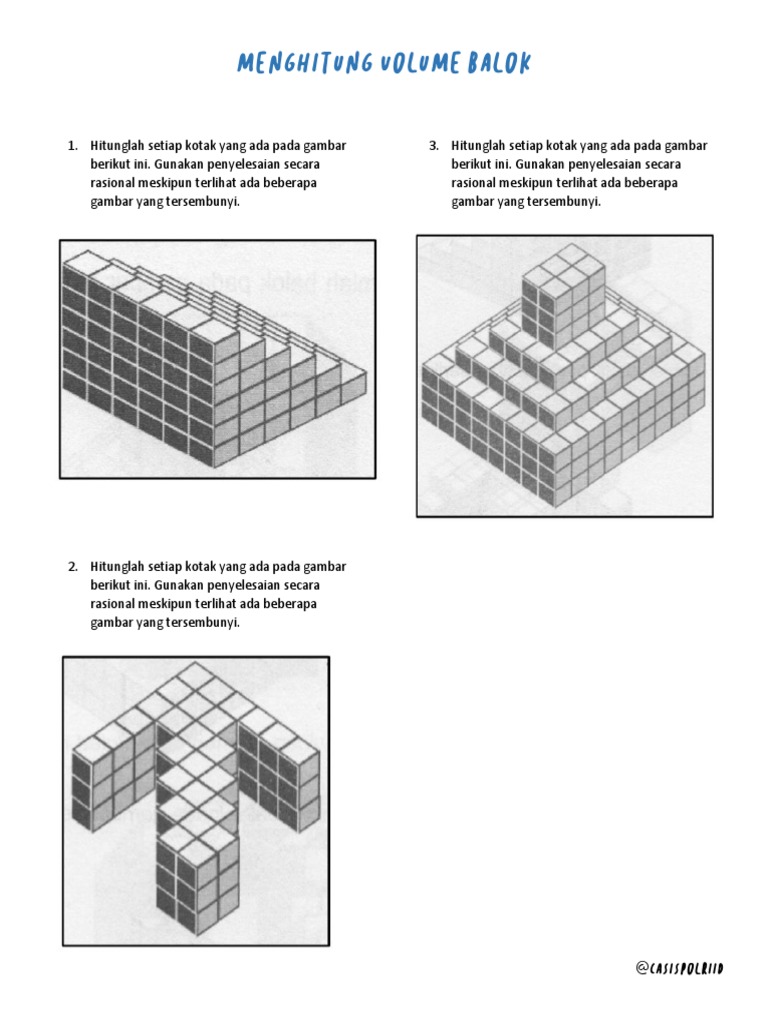 MENGHITUNG VOLUME BALOK

1. Hitunglah setiap kotak yang ada pada gambar berikut ini. Gunakan penyelesaian secara rasional meskipun terlihat ada beberapa gambar yang tersembunyi.

2. Hitunglah setiap kotak yang ada pada gambar berikut ini. Gunakan penyelesaian secara rasional meskipun terlihat ada beberapa gambar yang tersembunyi.

3. Hitunglah setiap kotak yang ada pada gambar berikut ini. Gunakan penyelesaian secara rasional meskipun terlihat ada beberapa gambar yang tersembunyi.

@CASISPOLRIID