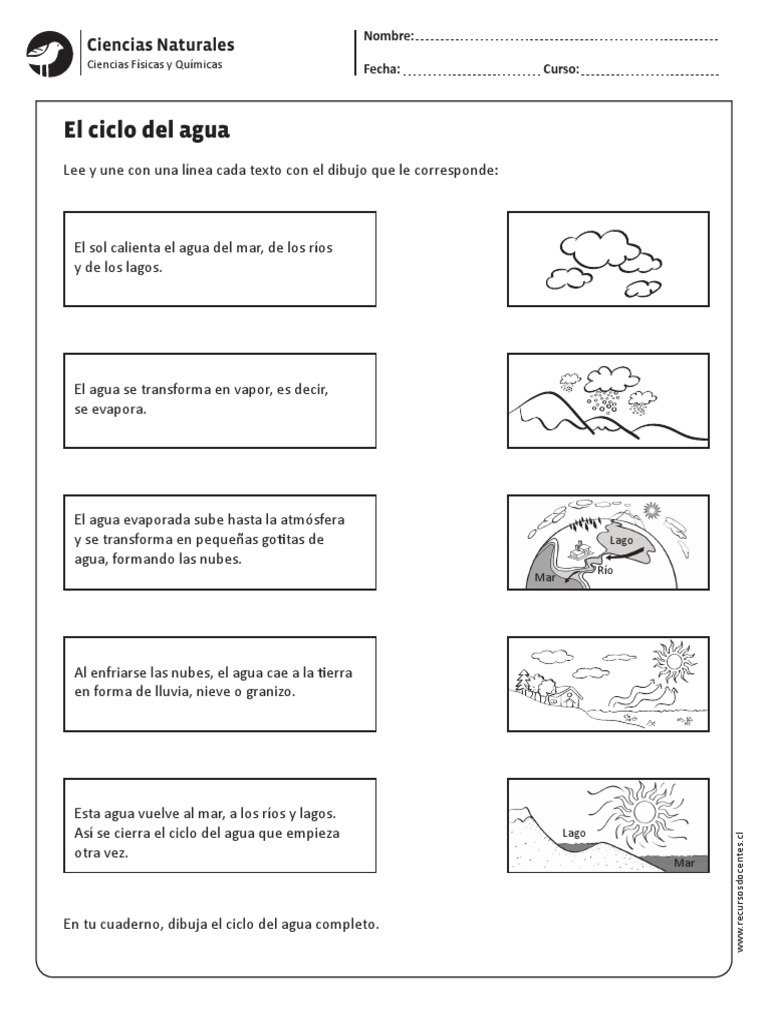 Ciencias Naturales
Ciencias Físicas y Químicas

Nombre:

Fecha: Curso:

El ciclo del agua

Lee y une con una línea cada texto con el dibujo que le corresponde:

El sol calienta el agua del mar, de los ríos y de los lagos.

El agua se transforma en vapor, es decir, se evapora.

El agua evaporada sube hasta la atmósfera y se transforma en pequeñas gotitas de agua, formando las nubes.

Al enfriarse las nubes, el agua cae a la tierra en forma de lluvia, nieve o granizo.

Esta agua vuelve al mar, a los ríos y lagos. Así se cierra el ciclo del agua que empieza otra vez.

Lago
Río
Mar

Lago
Mar

En tu cuaderno, dibuja el ciclo del agua completo.

www.recursosdocentes.cl