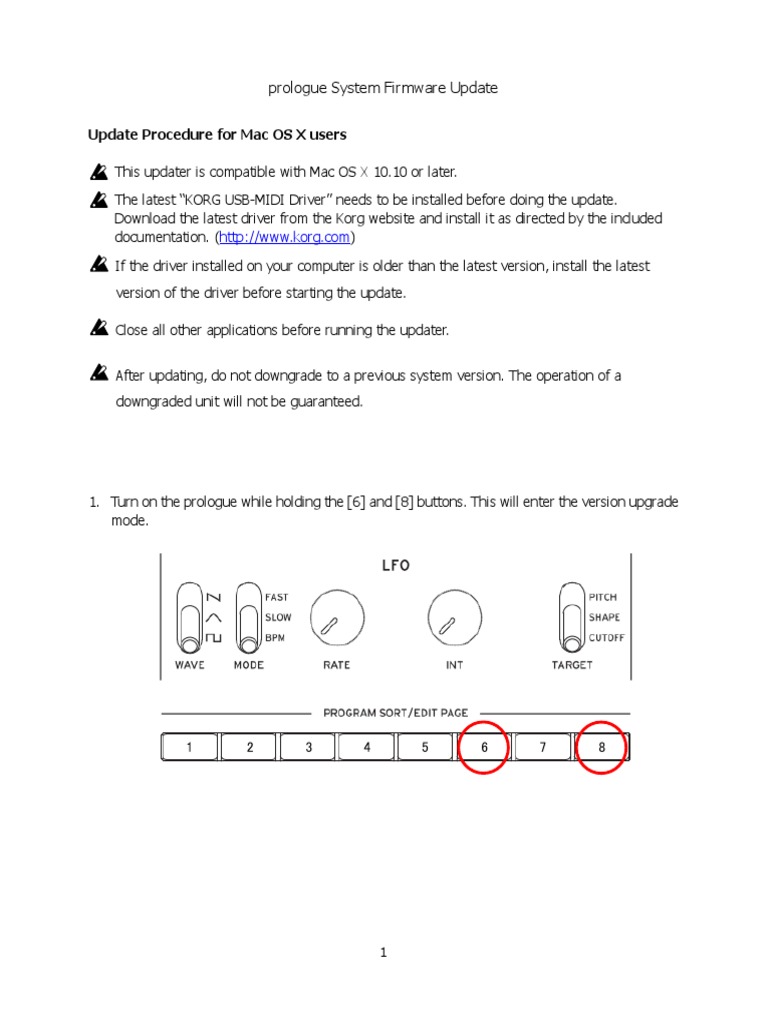 prologue System Firmware Update

Update Procedure for Mac OS X users

This updater is compatible with Mac OS X 10.10 or later.

The latest "KORG USB-MIDI Driver" needs to be installed before doing the update. Download the latest driver from the Korg website and install it as directed by the included documentation. (http://www.korg.com)

If the driver installed on your computer is older than the latest version, install the latest version of the driver before starting the update.

Close all other applications before running the updater.

After updating, do not downgrade to a previous system version. The operation of a downgraded unit will not be guaranteed.

1. Turn on the prologue while holding the [6] and [8] buttons. This will enter the version upgrade mode.

LFO

FAST
SLOW
BPM

PITCH
SHAPE
CUTOFF

WAVE MODE RATE INT TARGET

PROGRAM SORT/EDIT PAGE

1 2 3 4 5 6 7 8

1