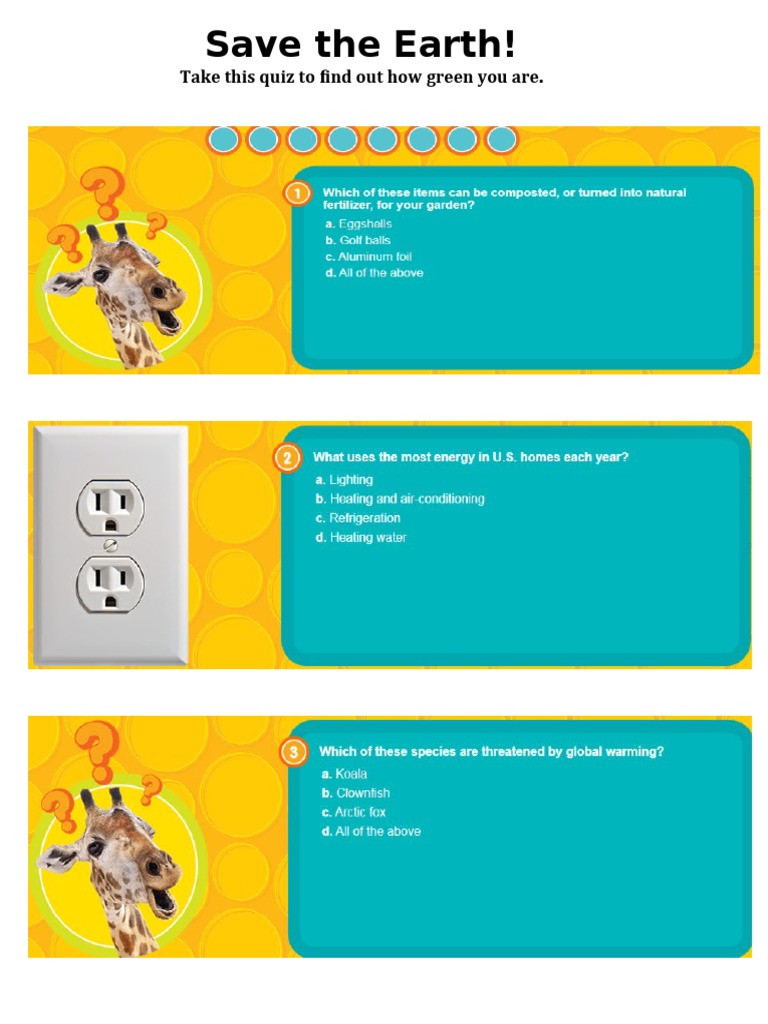 Save the Earth!

Take this quiz to find out how green you are.

1 Which of these items can be composted, or turned into natural fertilizer, for your garden?
a. Eggshells
b. Golf balls
c. Aluminum foil
d. All of the above

2 What uses the most energy in U.S. homes each year?
a. Lighting
b. Heating and air-conditioning
c. Refrigeration
d. Heating water

3 Which of these species are threatened by global warming?
a. Koala
b. Clownfish
c. Arctic fox
d. All of the above