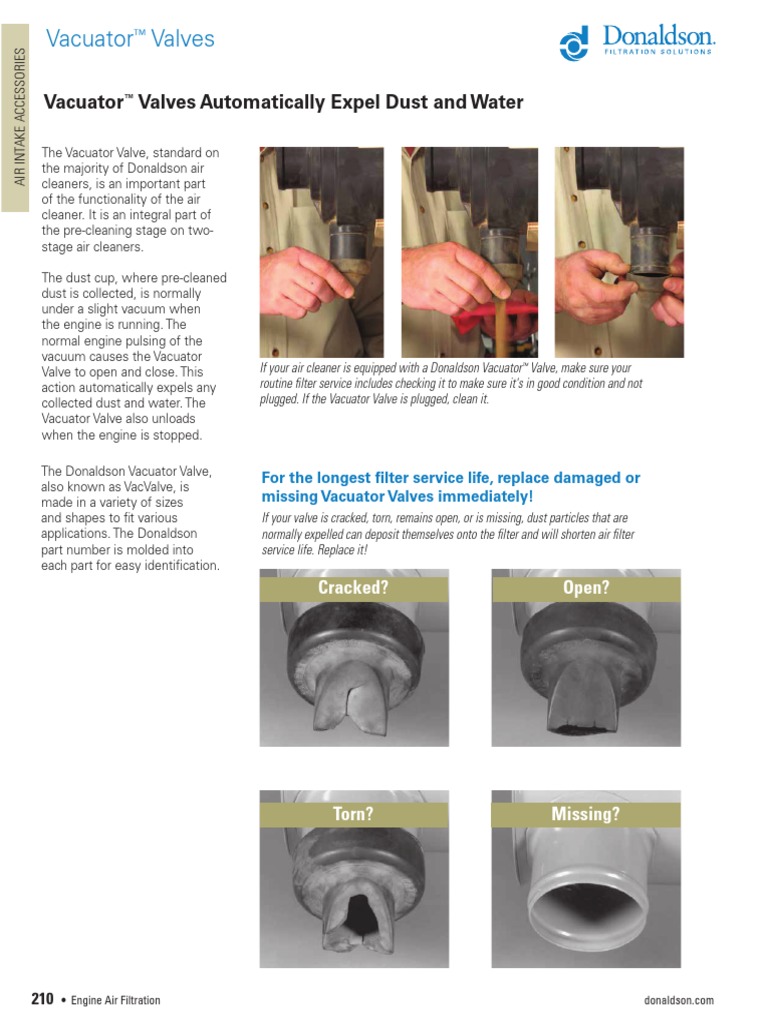 AIR INTAKE ACCESSORIES

Vacuator™ Valves

Donaldson.
FILTRATION SOLUTIONS

Vacuator™ Valves Automatically Expel Dust and Water

The Vacuator Valve, standard on the majority of Donaldson air cleaners, is an important part of the functionality of the air cleaner. It is an integral part of the pre-cleaning stage on two-stage air cleaners.

The dust cup, where pre-cleaned dust is collected, is normally under a slight vacuum when the engine is running. The normal engine pulsing of the vacuum causes the Vacuator Valve to open and close. This action automatically expels any collected dust and water. The Vacuator Valve also unloads when the engine is stopped.

The Donaldson Vacuator Valve, also known as VacValve, is made in a variety of sizes and shapes to fit various applications. The Donaldson part number is molded into each part for easy identification.

If your air cleaner is equipped with a Donaldson Vacuator™ Valve, make sure your routine filter service includes checking it to make sure it's in good condition and not plugged. If the Vacuator Valve is plugged, clean it.

For the longest filter service life, replace damaged or missing Vacuator Valves immediately!

If your valve is cracked, torn, remains open, or is missing, dust particles that are normally expelled can deposit themselves onto the filter and will shorten air filter service life. Replace it!

Cracked?

Open?

Torn?

Missing?

210 • Engine Air Filtration

donaldson.com