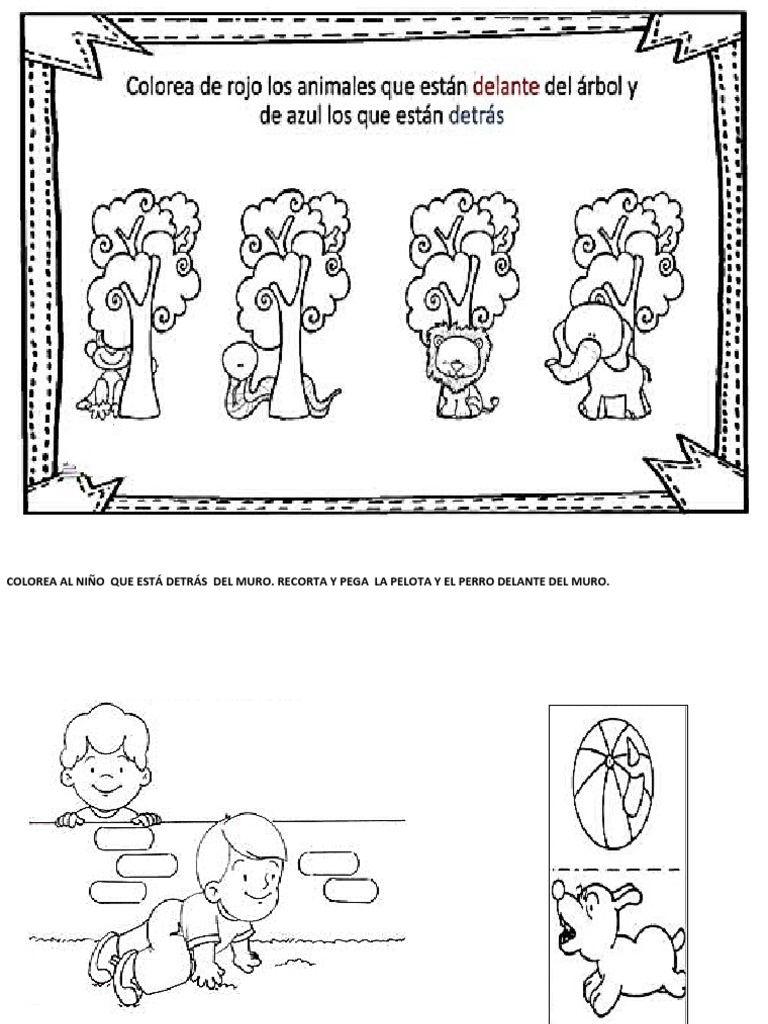 Colorea de rojo los animales que están delante del árbol y de azul los que están detrás

COLOREA AL NIÑO QUE ESTÁ DETRÁS DEL MURO. RECORTA Y PEGA LA PELOTA Y EL PERRO DELANTE DEL MURO.