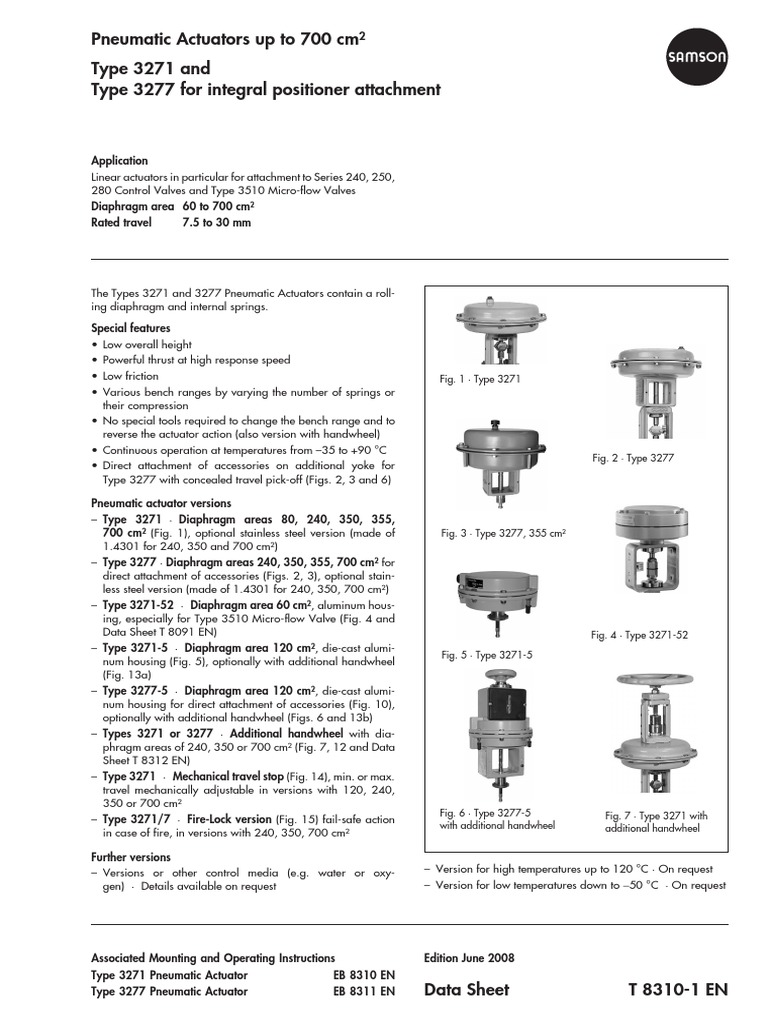 Pneumatic Actuators up to 700 cm²
Type 3271 and
Type 3277 for integral positioner attachment

SAMSON

Application
Linear actuators in particular for attachment to Series 240, 250, 280 Control Valves and Type 3510 Micro-flow Valves
Diaphragm area 60 to 700 cm²
Rated travel 7.5 to 30 mm

The Types 3271 and 3277 Pneumatic Actuators contain a rolling diaphragm and internal springs.

Special features
• Low overall height
• Powerful thrust at high response speed
• Low friction
• Various bench ranges by varying the number of springs or their compression
• No special tools required to change the bench range and to reverse the actuator action (also version with handwheel)
• Continuous operation at temperatures from –35 to +90 °C
• Direct attachment of accessories on additional yoke for Type 3277 with concealed travel pick-off (Figs. 2, 3 and 6)

Pneumatic actuator versions
– Type 3271 · Diaphragm areas 80, 240, 350, 355, 700 cm² (Fig. 1), optional stainless steel version (made of 1.4301 for 240, 350 and 700 cm²)
– Type 3277 · Diaphragm areas 240, 350, 355, 700 cm² for direct attachment of accessories (Figs. 2, 3), optional stainless steel version (made of 1.4301 for 240, 350, 700 cm²)
– Type 3271-52 · Diaphragm area 60 cm², aluminum housing, especially for Type 3510 Micro-flow Valve (Fig. 4 and Data Sheet T 8091 EN)
– Type 3271-5 · Diaphragm area 120 cm², die-cast aluminum housing (Fig. 5), optionally with additional handwheel (Fig. 13a)
– Type 3277-5 · Diaphragm area 120 cm², die-cast aluminum housing for direct attachment of accessories (Fig. 10), optionally with additional handwheel (Figs. 6 and 13b)
– Types 3271 or 3277 · Additional handwheel with diaphragm areas of 240, 350 or 700 cm² (Fig. 7, 12 and Data Sheet T 8312 EN)
– Type 3271 · Mechanical travel stop (Fig. 14), min. or max. travel mechanically adjustable in versions with 120, 240, 350 or 700 cm²
– Type 3271/7 · Fire-Lock version (Fig. 15) fail-safe action in case of fire, in versions with 240, 350, 700 cm²

Further versions
– Versions or other control media (e.g. water or oxygen) · Details available on request

Fig. 1 · Type 3271
Fig. 2 · Type 3277
Fig. 3 · Type 3277, 355 cm²
Fig. 4 · Type 3271-52
Fig. 5 · Type 3271-5
Fig. 6 · Type 3277-5 with additional handwheel
Fig. 7 · Type 3271 with additional handwheel

– Version for high temperatures up to 120 °C · On request
– Version for low temperatures down to –50 °C · On request

Associated Mounting and Operating Instructions
Type 3271 Pneumatic Actuator EB 8310 EN
Type 3277 Pneumatic Actuator EB 8311 EN

Edition June 2008
Data Sheet T 8310-1 EN