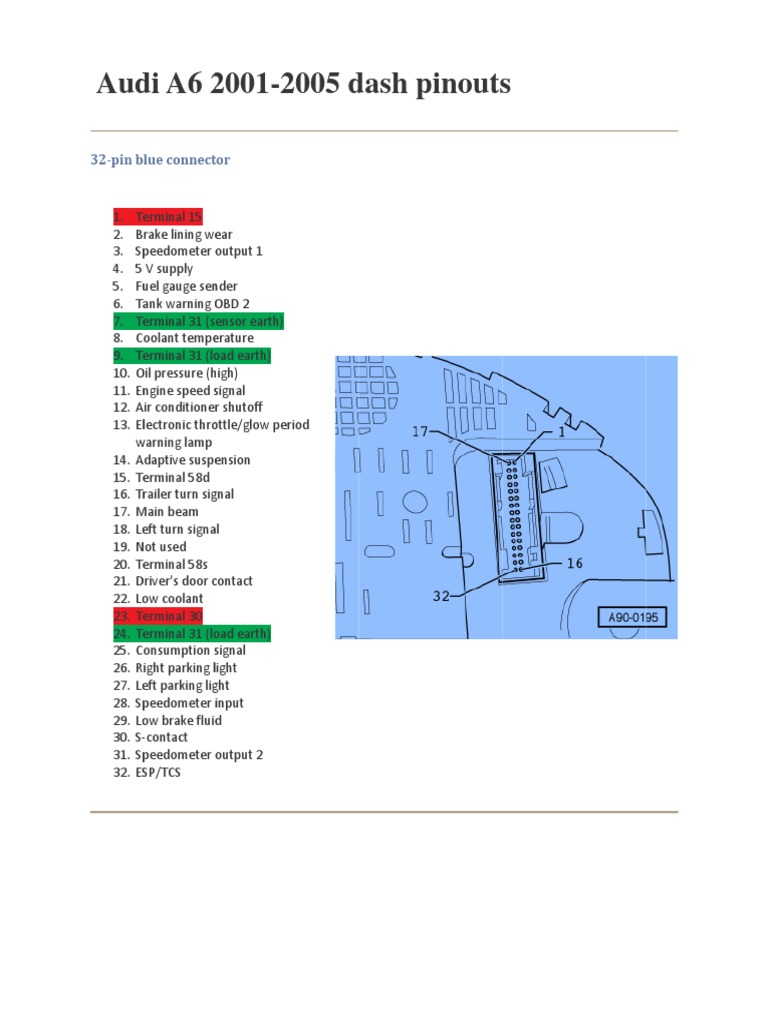 Audi A6 2001-2005 dash pinouts

32-pin blue connector

1. Terminal 15
2. Brake lining wear
3. Speedometer output 1
4. 5 V supply
5. Fuel gauge sender
6. Tank warning OBD 2
7. Terminal 31 (sensor earth)
8. Coolant temperature
9. Terminal 31 (load earth)
10. Oil pressure (high)
11. Engine speed signal
12. Air conditioner shutoff
13. Electronic throttle/glow period warning lamp
14. Adaptive suspension
15. Terminal 58d
16. Trailer turn signal
17. Main beam
18. Left turn signal
19. Not used
20. Terminal 58s
21. Driver's door contact
22. Low coolant
23. Terminal 30
24. Terminal 31 (load earth)
25. Consumption signal
26. Right parking light
27. Left parking light
28. Speedometer input
29. Low brake fluid
30. S-contact
31. Speedometer output 2
32. ESP/TCS

17
1
16
32
A90-0195