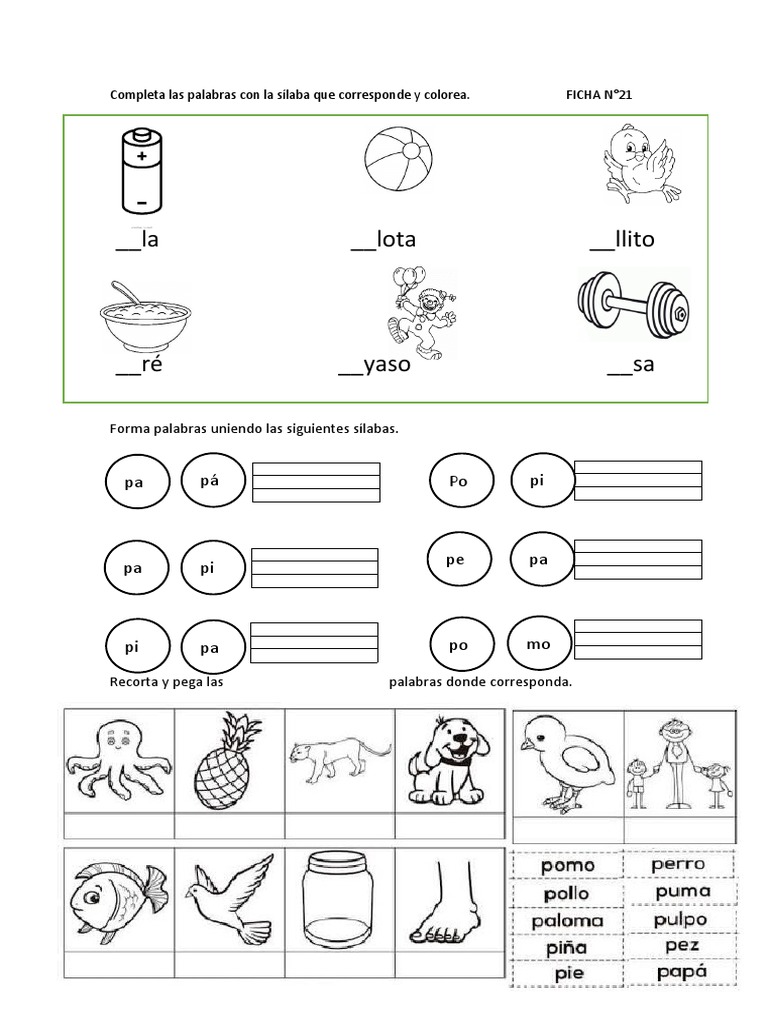 Completa las palabras con la sílaba que corresponde y colorea.

FICHA N°21

__la __lota __llito

__ré __yaso __sa

Forma palabras uniendo las siguientes sílabas.

pa pá

Po pi

pa pi

pe pa

pi pa

po mo

Recorta y pega las palabras donde corresponda.

| pomo | perro |
|---|---|
| pollo | puma |
| paloma | pulpo |
| piña | pez |
| pie | papá |