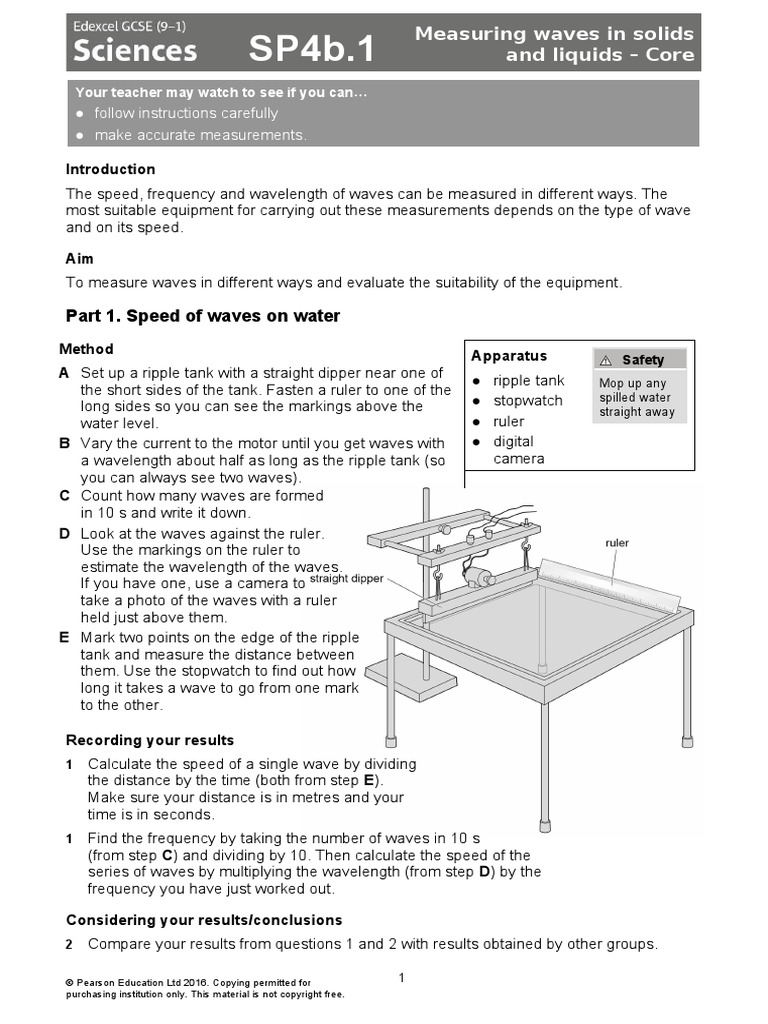 Edexcel GCSE (9–1)
Sciences SP4b.1 Measuring waves in solids and liquids - Core

Your teacher may watch to see if you can…
● follow instructions carefully
● make accurate measurements.

Introduction

The speed, frequency and wavelength of waves can be measured in different ways. The most suitable equipment for carrying out these measurements depends on the type of wave and on its speed.

Aim

To measure waves in different ways and evaluate the suitability of the equipment.

Part 1. Speed of waves on water

Method

A Set up a ripple tank with a straight dipper near one of the short sides of the tank. Fasten a ruler to one of the long sides so you can see the markings above the water level.

B Vary the current to the motor until you get waves with a wavelength about half as long as the ripple tank (so you can always see two waves).

C Count how many waves are formed in 10 s and write it down.

D Look at the waves against the ruler. Use the markings on the ruler to estimate the wavelength of the waves. If you have one, use a camera to take a photo of the waves with a ruler held just above them.

E Mark two points on the edge of the ripple tank and measure the distance between them. Use the stopwatch to find out how long it takes a wave to go from one mark to the other.

Apparatus
● ripple tank
● stopwatch
● ruler
● digital camera

Safety
Mop up any spilled water straight away

straight dipper
ruler

Recording your results

1 Calculate the speed of a single wave by dividing the distance by the time (both from step E). Make sure your distance is in metres and your time is in seconds.

1 Find the frequency by taking the number of waves in 10 s (from step C) and dividing by 10. Then calculate the speed of the series of waves by multiplying the wavelength (from step D) by the frequency you have just worked out.

Considering your results/conclusions

2 Compare your results from questions 1 and 2 with results obtained by other groups.

© Pearson Education Ltd 2016. Copying permitted for purchasing institution only. This material is not copyright free.

1