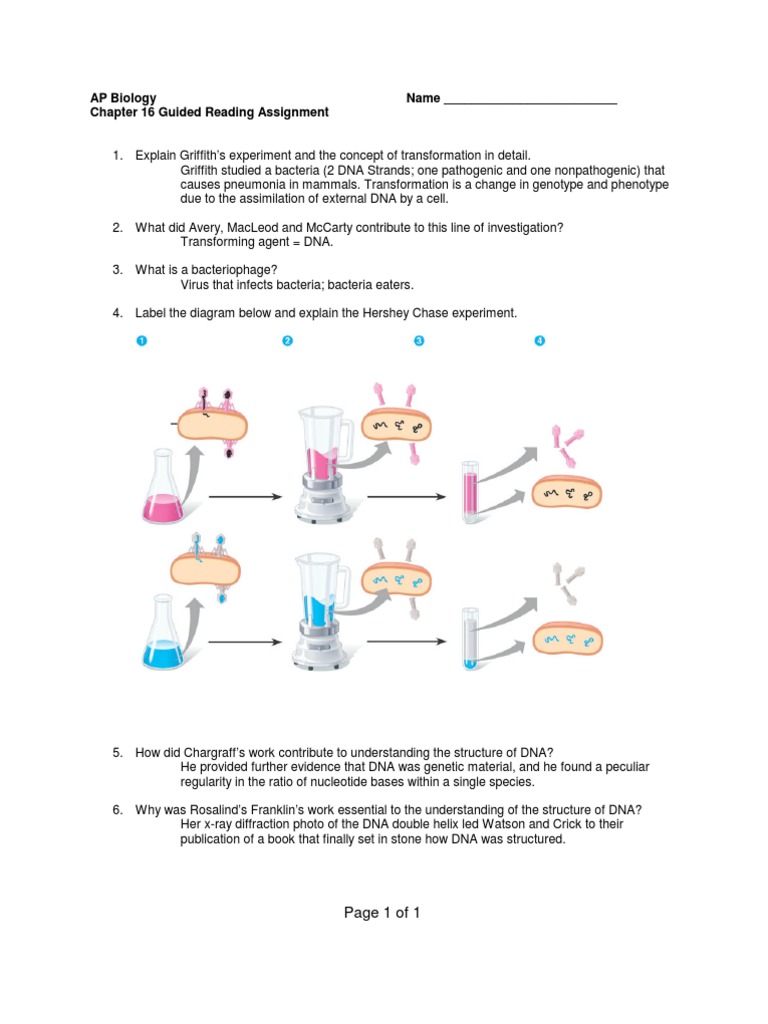 AP Biology
Chapter 16 Guided Reading Assignment

Name ________________________

1. Explain Griffith's experiment and the concept of transformation in detail.
Griffith studied a bacteria (2 DNA Strands; one pathogenic and one nonpathogenic) that causes pneumonia in mammals. Transformation is a change in genotype and phenotype due to the assimilation of external DNA by a cell.

2. What did Avery, MacLeod and McCarty contribute to this line of investigation?
Transforming agent = DNA.

3. What is a bacteriophage?
Virus that infects bacteria; bacteria eaters.

4. Label the diagram below and explain the Hershey Chase experiment.

1 2 3 4

5. How did Chargraff's work contribute to understanding the structure of DNA?
He provided further evidence that DNA was genetic material, and he found a peculiar regularity in the ratio of nucleotide bases within a single species.

6. Why was Rosalind's Franklin's work essential to the understanding of the structure of DNA?
Her x-ray diffraction photo of the DNA double helix led Watson and Crick to their publication of a book that finally set in stone how DNA was structured.

Page 1 of 1