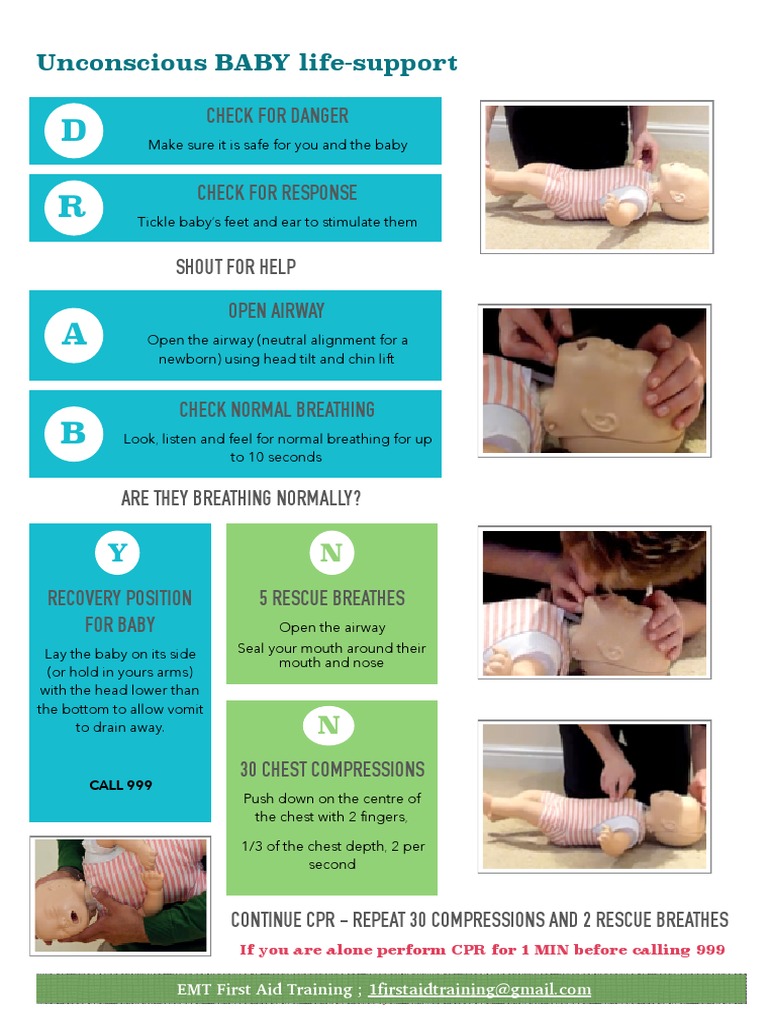 Unconscious BABY life-support

D

CHECK FOR DANGER

Make sure it is safe for you and the baby

R

CHECK FOR RESPONSE

Tickle baby's feet and ear to stimulate them

SHOUT FOR HELP

A

OPEN AIRWAY

Open the airway (neutral alignment for a newborn) using head tilt and chin lift

B

CHECK NORMAL BREATHING

Look, listen and feel for normal breathing for up to 10 seconds

ARE THEY BREATHING NORMALLY?

Y

RECOVERY POSITION FOR BABY

Lay the baby on its side (or hold in yours arms) with the head lower than the bottom to allow vomit to drain away.

CALL 999

N

5 RESCUE BREATHES

Open the airway

Seal your mouth around their mouth and nose

N

30 CHEST COMPRESSIONS

Push down on the centre of the chest with 2 fingers,

1/3 of the chest depth, 2 per second

CONTINUE CPR – REPEAT 30 COMPRESSIONS AND 2 RESCUE BREATHES

If you are alone perform CPR for 1 MIN before calling 999

EMT First Aid Training ; 1firstaidtraining@gmail.com