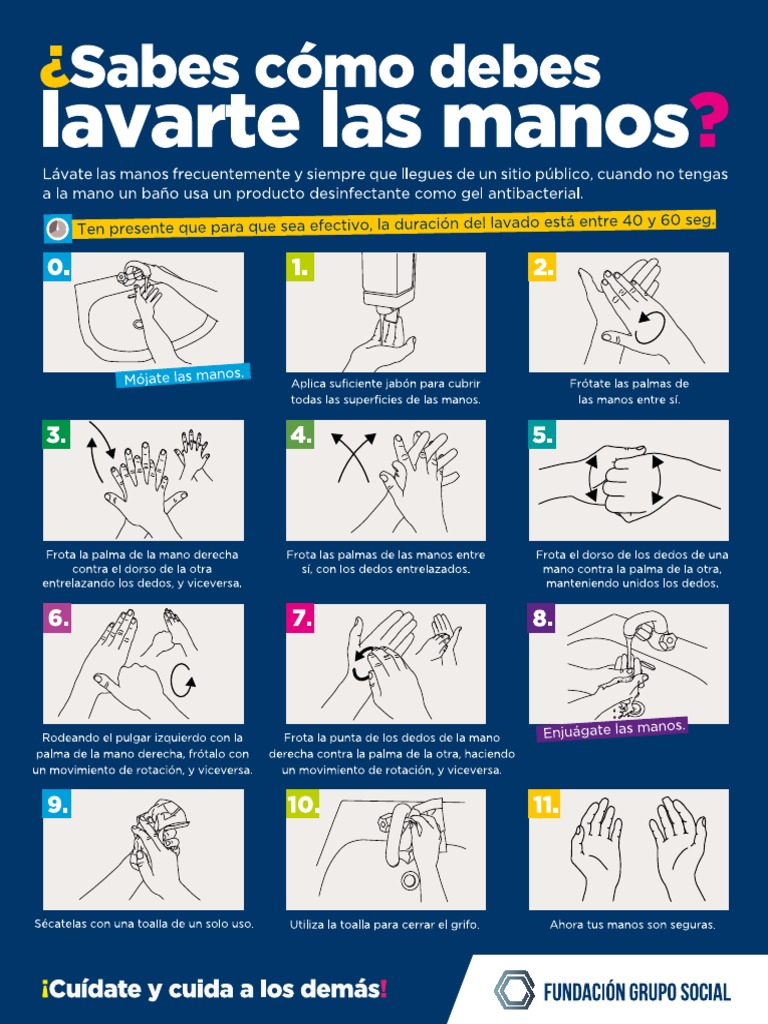 ¿Sabes cómo debes lavarte las manos?

Lávate las manos frecuentemente y siempre que llegues de un sitio público, cuando no tengas a la mano un baño usa un producto desinfectante como gel antibacterial.

Ten presente que para que sea efectivo, la duración del lavado está entre 40 y 60 seg.

0. Mójate las manos.

1. Aplica suficiente jabón para cubrir todas las superficies de las manos.

2. Frótate las palmas de las manos entre sí.

3. Frota la palma de la mano derecha contra el dorso de la otra entrelazando los dedos, y viceversa.

4. Frota las palmas de las manos entre sí, con los dedos entrelazados.

5. Frota el dorso de los dedos de una mano contra la palma de la otra, manteniendo unidos los dedos.

6. Rodeando el pulgar izquierdo con la palma de la mano derecha, frótalo con un movimiento de rotación, y viceversa.

7. Frota la punta de los dedos de la mano derecha contra la palma de la otra, haciendo un movimiento de rotación, y viceversa.

8. Enjuágate las manos.

9. Sécatelas con una toalla de un solo uso.

10. Utiliza la toalla para cerrar el grifo.

11. Ahora tus manos son seguras.

¡Cuídate y cuida a los demás!

FUNDACIÓN GRUPO SOCIAL