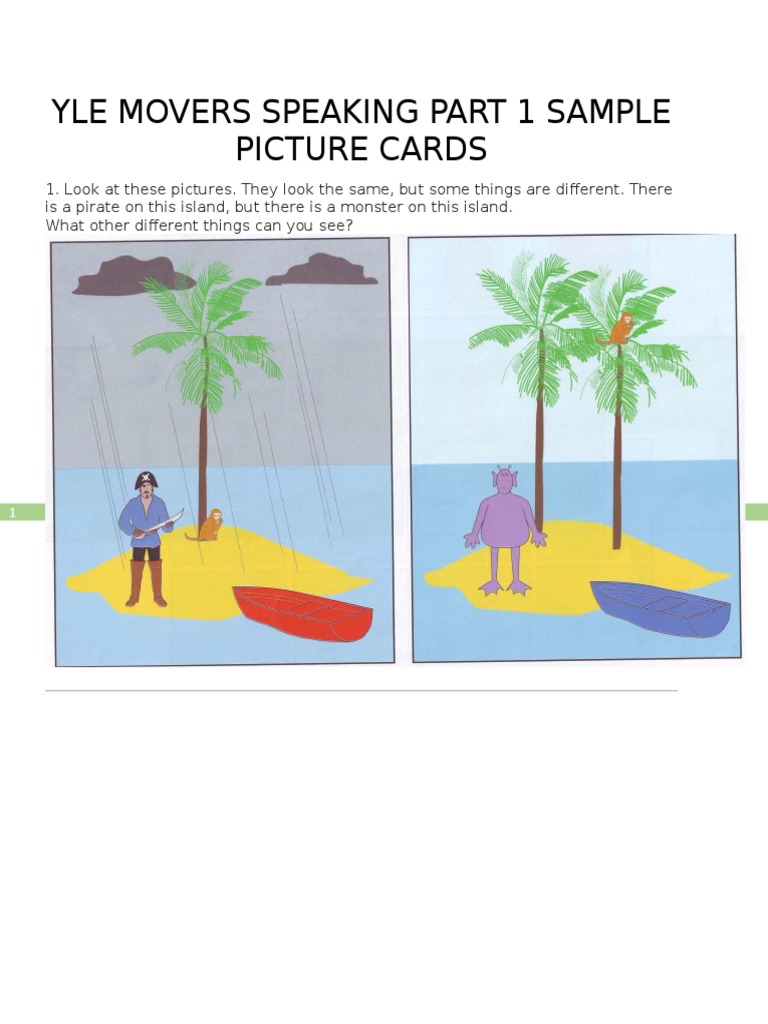 YLE MOVERS SPEAKING PART 1 SAMPLE PICTURE CARDS

1. Look at these pictures. They look the same, but some things are different. There is a pirate on this island, but there is a monster on this island.
What other different things can you see?

1