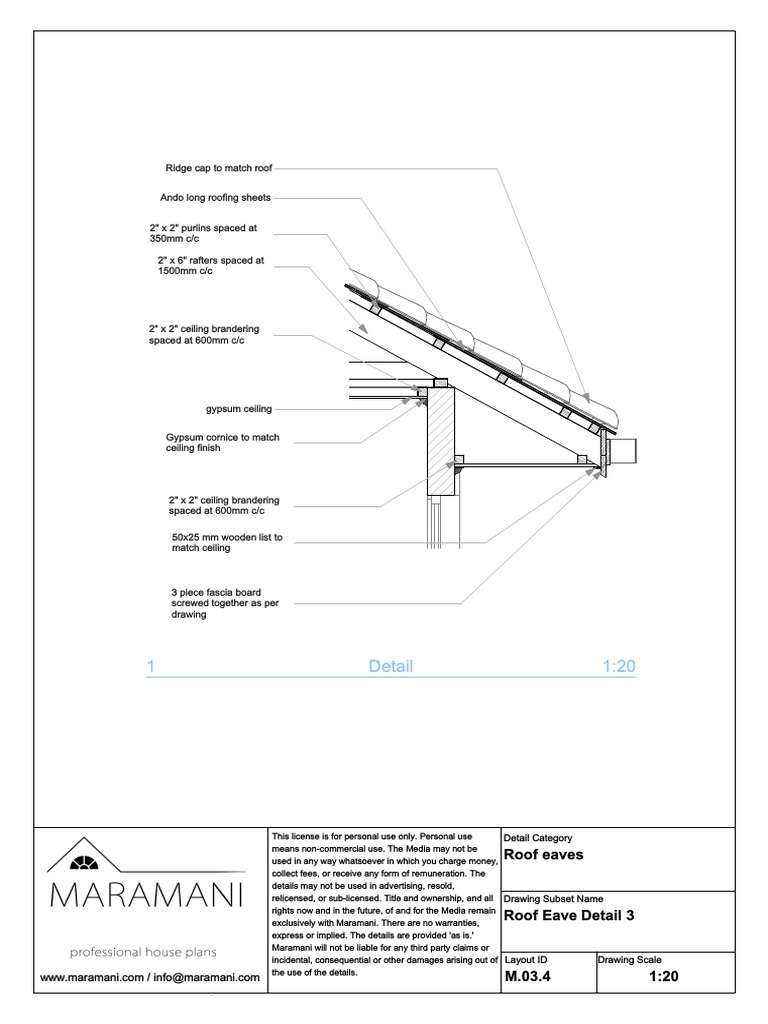 Ridge cap to match roof

Ando long roofing sheets

2" x 2" purlins spaced at 350mm c/c

2" x 6" rafters spaced at 1500mm c/c

2" x 2" ceiling brandering spaced at 600mm c/c

gypsum ceiling

Gypsum cornice to match ceiling finish

2" x 2" ceiling brandering spaced at 600mm c/c

50x25 mm wooden list to match ceiling

3 piece fascia board screwed together as per drawing

1 Detail 1:20

MARAMANI

professional house plans

www.maramani.com / info@maramani.com

This license is for personal use only. Personal use means non-commercial use. The Media may not be used in any way whatsoever in which you charge money, collect fees, or receive any form of remuneration. The details may not be used in advertising, resold, relicensed, or sub-licensed. Title and ownership, and all rights now and in the future, of and for the Media remain exclusively with Maramani. There are no warranties, express or implied. The details are provided 'as is.' Maramani will not be liable for any third party claims or incidental, consequential or other damages arising out of the use of the details.

Detail Category
Roof eaves

Drawing Subset Name
Roof Eave Detail 3

Layout ID
M.03.4

Drawing Scale
1:20