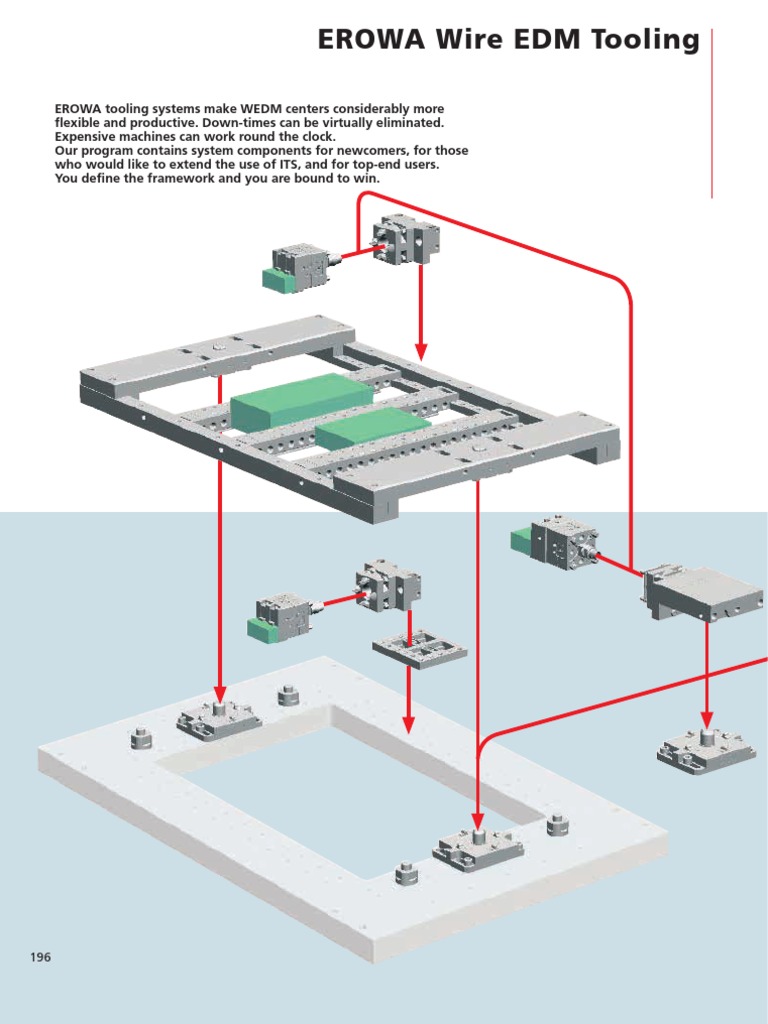 EROWA Wire EDM Tooling

EROWA tooling systems make WEDM centers considerably more flexible and productive. Down-times can be virtually eliminated. Expensive machines can work round the clock.
Our program contains system components for newcomers, for those who would like to extend the use of ITS, and for top-end users. You define the framework and you are bound to win.

196