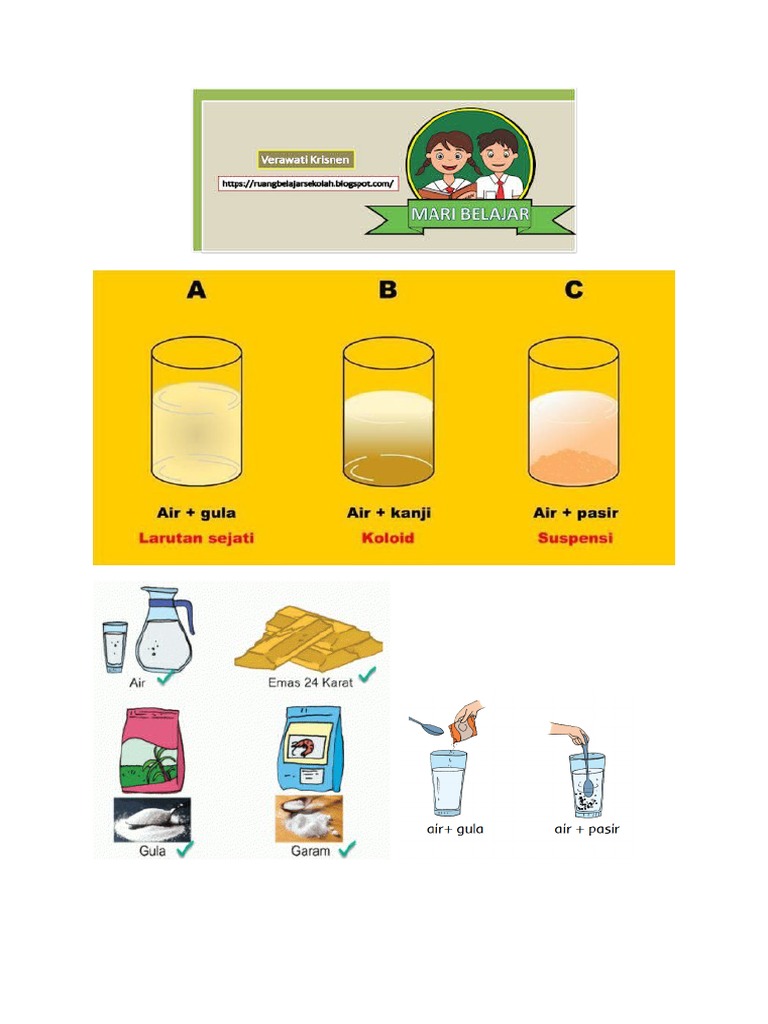 Verawati Krisnen
https://ruangbelajarsekolah.blogspot.com/
MARI BELAJAR

A
Air + gula
Larutan sejati

B
Air + kanji
Koloid

C
Air + pasir
Suspensi

Air
Emas 24 Karat
Gula
Garam

air+ gula
air + pasir