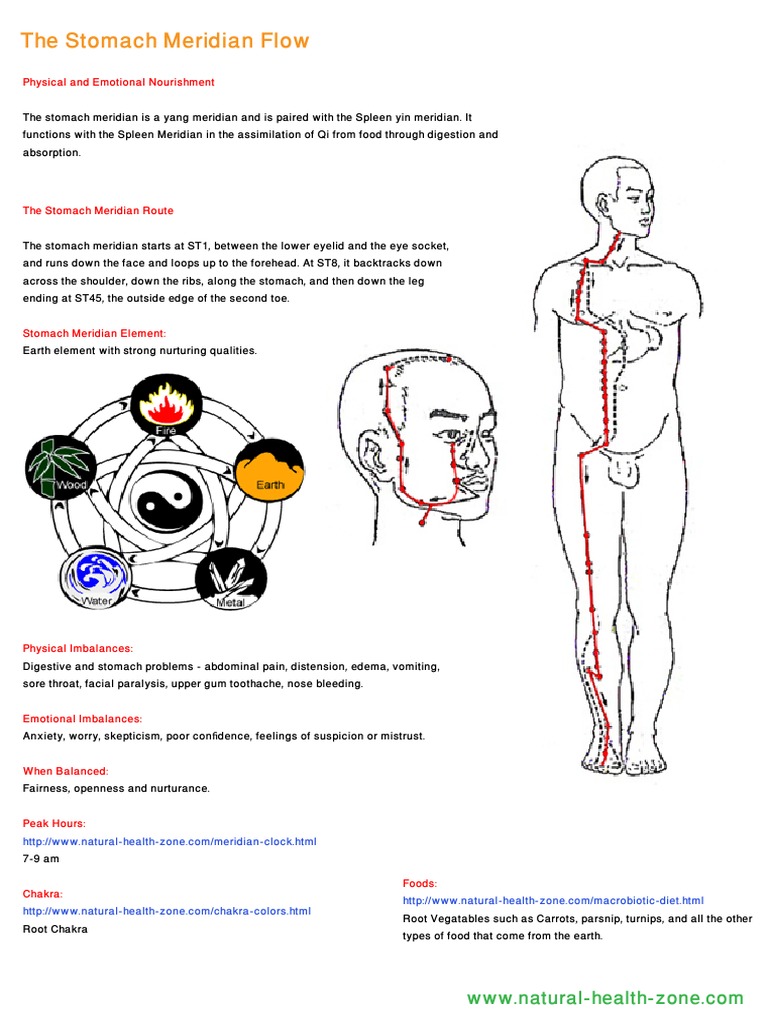 The Stomach Meridian Flow

Physical and Emotional Nourishment

The stomach meridian is a yang meridian and is paired with the Spleen yin meridian. It functions with the Spleen Meridian in the assimilation of Qi from food through digestion and absorption.

The Stomach Meridian Route

The stomach meridian starts at ST1, between the lower eyelid and the eye socket, and runs down the face and loops up to the forehead. At ST8, it backtracks down across the shoulder, down the ribs, along the stomach, and then down the leg ending at ST45, the outside edge of the second toe.

Stomach Meridian Element:
Earth element with strong nurturing qualities.

Fire
Wood
Earth
Water
Metal

Physical Imbalances:
Digestive and stomach problems - abdominal pain, distension, edema, vomiting, sore throat, facial paralysis, upper gum toothache, nose bleeding.

Emotional Imbalances:
Anxiety, worry, skepticism, poor confidence, feelings of suspicion or mistrust.

When Balanced:
Fairness, openness and nurturance.

Peak Hours:
http://www.natural-health-zone.com/meridian-clock.html
7-9 am

Chakra:
http://www.natural-health-zone.com/chakra-colors.html
Root Chakra

Foods:
http://www.natural-health-zone.com/macrobiotic-diet.html
Root Vegatables such as Carrots, parsnip, turnips, and all the other types of food that come from the earth.

www.natural-health-zone.com