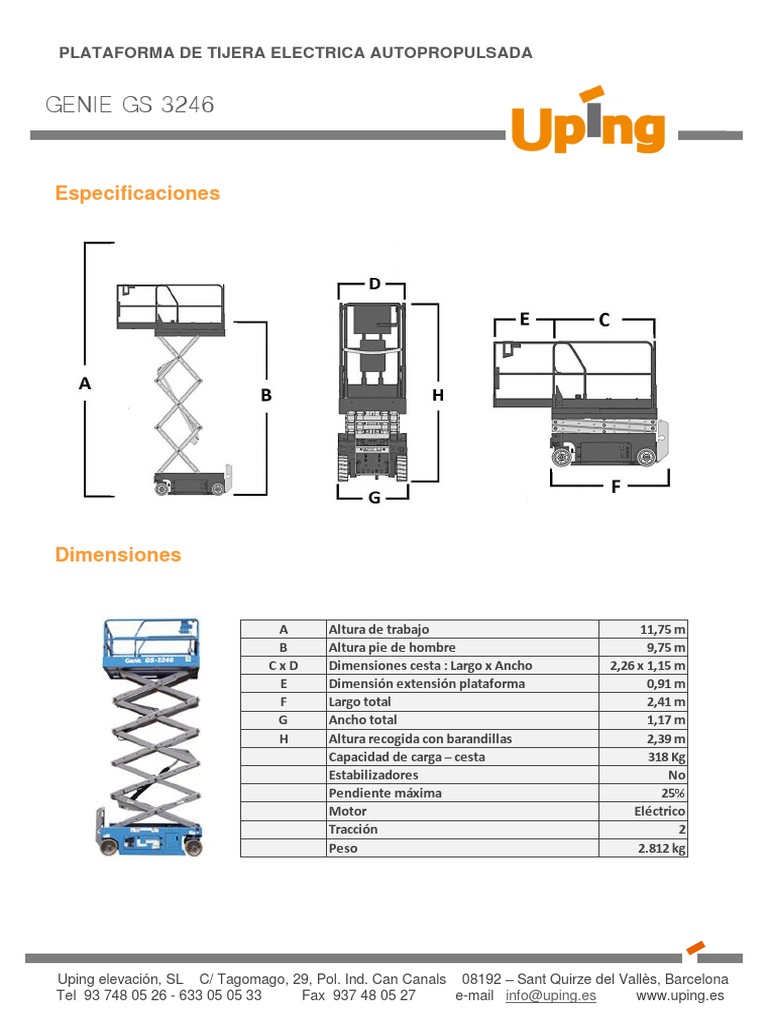 PLATAFORMA DE TIJERA ELECTRICA AUTOPROPULSADA

GENIE GS 3246

Uping

Especificaciones

A
B
D
H
G
E
C
F

Dimensiones

Genie GS-3246

| A | Altura de trabajo | 11,75 m |
|---|---|---|
| B | Altura pie de hombre | 9,75 m |
| C x D | Dimensiones cesta : Largo x Ancho | 2,26 x 1,15 m |
| E | Dimensión extensión plataforma | 0,91 m |
| F | Largo total | 2,41 m |
| G | Ancho total | 1,17 m |
| H | Altura recogida con barandillas | 2,39 m |
| | Capacidad de carga – cesta | 318 Kg |
| | Estabilizadores | No |
| | Pendiente máxima | 25% |
| | Motor | Eléctrico |
| | Tracción | 2 |
| | Peso | 2.812 kg |

Uping elevación, SL C/ Tagomago, 29, Pol. Ind. Can Canals 08192 – Sant Quirze del Vallès, Barcelona
Tel 93 748 05 26 - 633 05 05 33 Fax 937 48 05 27 e-mail info@uping.es www.uping.es