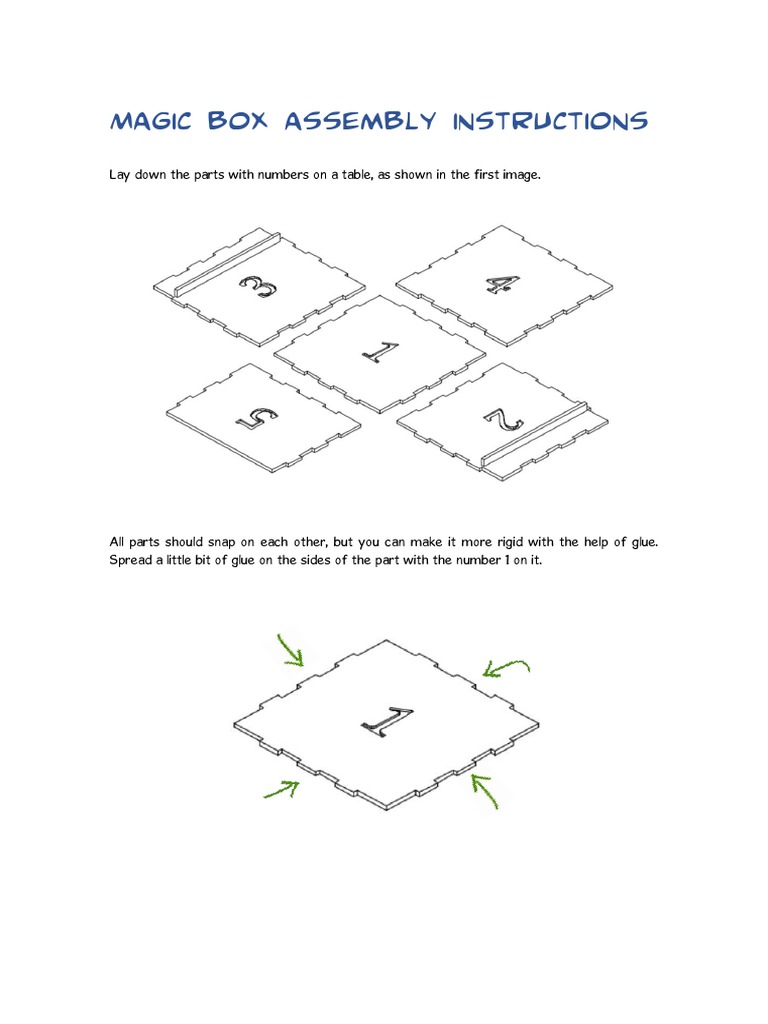 MAGIC BOX ASSEMBLY INSTRUCTIONS

Lay down the parts with numbers on a table, as shown in the first image.

3

4

1

5

2

All parts should snap on each other, but you can make it more rigid with the help of glue. Spread a little bit of glue on the sides of the part with the number 1 on it.

1