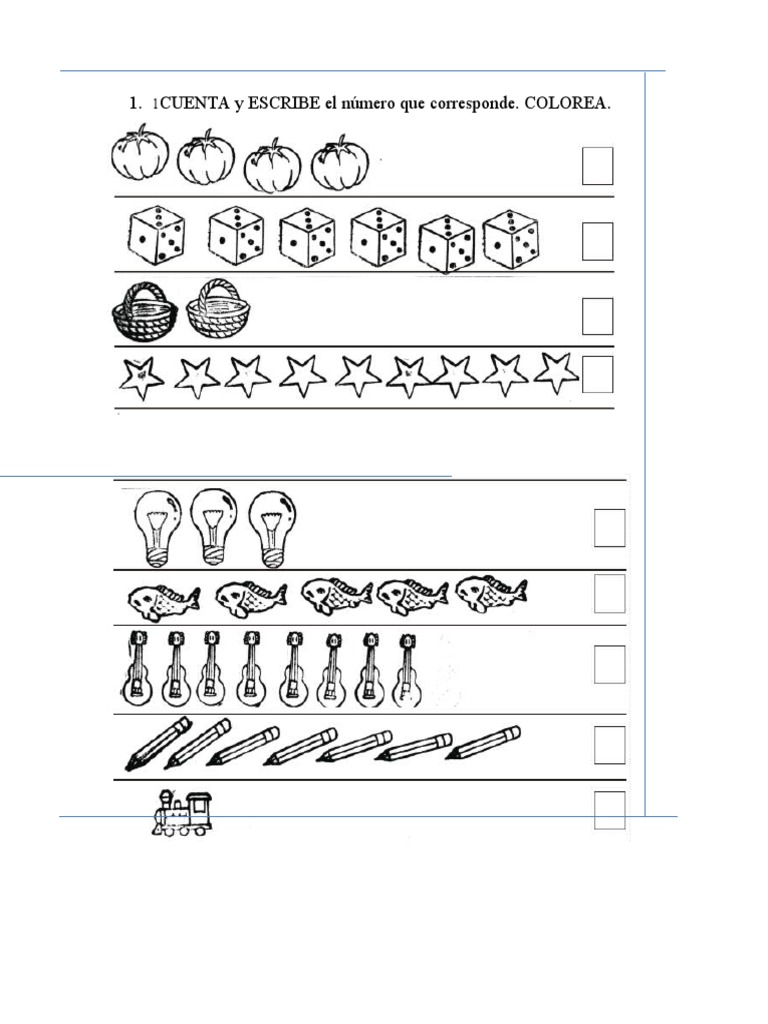 1. 1CUENTA y ESCRIBE el número que corresponde. COLOREA.