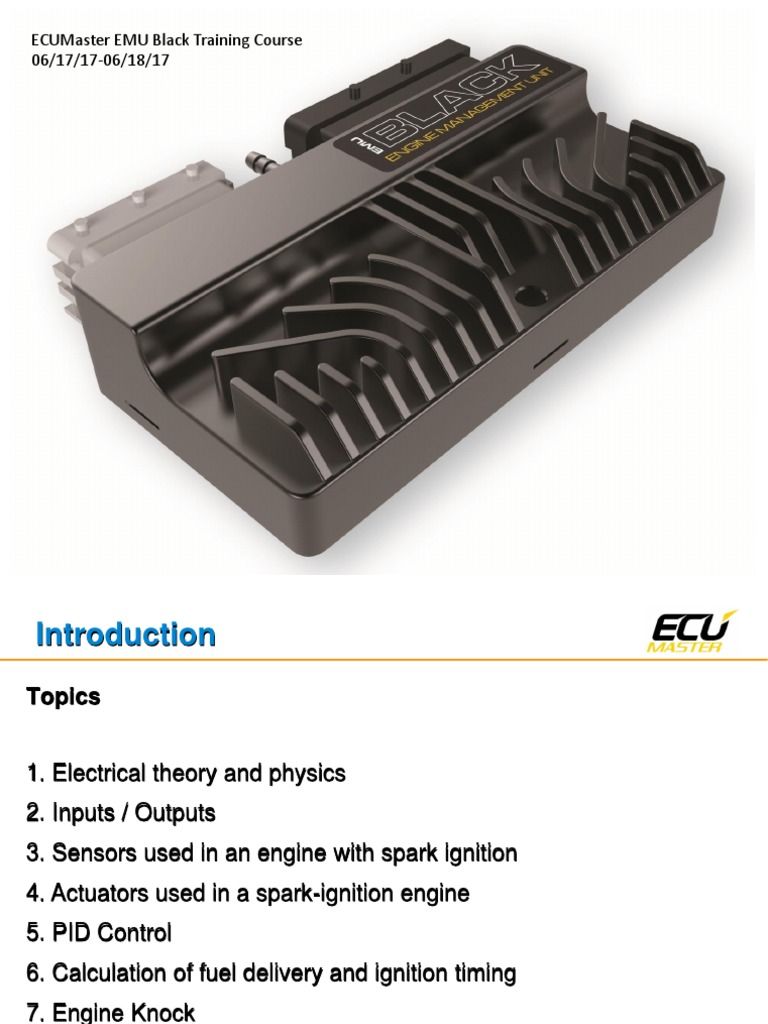 ECUMaster EMU Black Training Course
06/17/17-06/18/17

EMU BLACK
ENGINE MANAGEMENT UNIT

Introduction

ECU MASTER

Topics

1. Electrical theory and physics
2. Inputs / Outputs
3. Sensors used in an engine with spark ignition
4. Actuators used in a spark-ignition engine
5. PID Control
6. Calculation of fuel delivery and ignition timing
7. Engine Knock