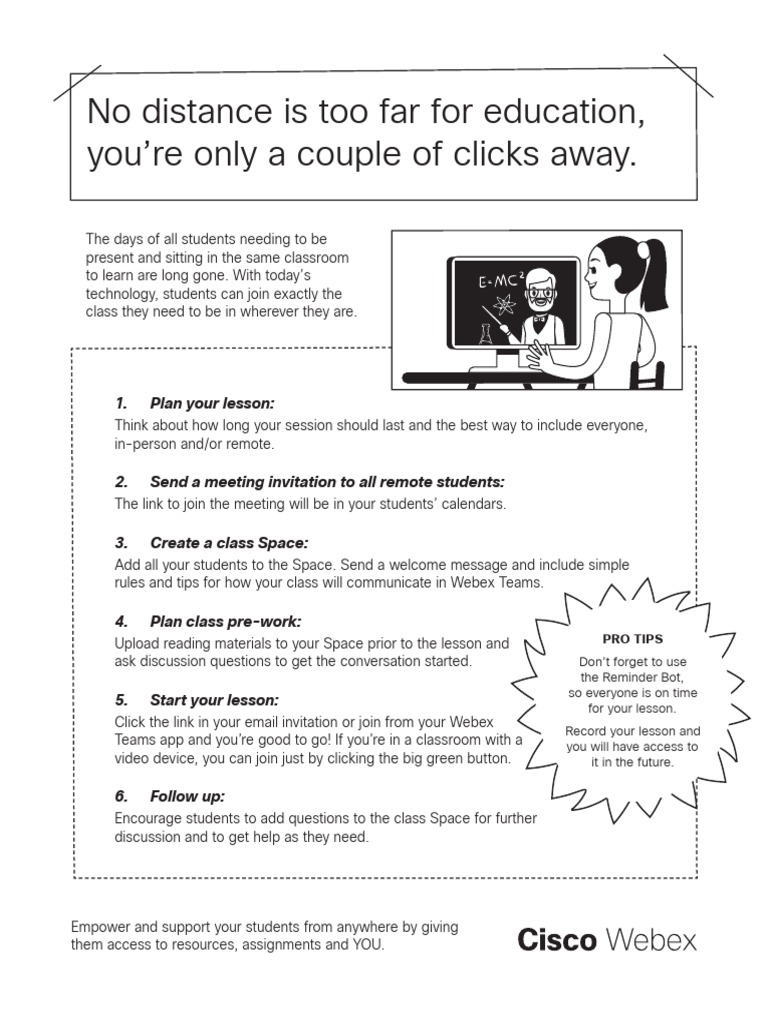 No distance is too far for education, you're only a couple of clicks away.

The days of all students needing to be present and sitting in the same classroom to learn are long gone. With today's technology, students can join exactly the class they need to be in wherever they are.

$E=MC^2$

1. Plan your lesson:
Think about how long your session should last and the best way to include everyone, in-person and/or remote.

2. Send a meeting invitation to all remote students:
The link to join the meeting will be in your students' calendars.

3. Create a class Space:
Add all your students to the Space. Send a welcome message and include simple rules and tips for how your class will communicate in Webex Teams.

4. Plan class pre-work:
Upload reading materials to your Space prior to the lesson and ask discussion questions to get the conversation started.

5. Start your lesson:
Click the link in your email invitation or join from your Webex Teams app and you're good to go! If you're in a classroom with a video device, you can join just by clicking the big green button.

6. Follow up:
Encourage students to add questions to the class Space for further discussion and to get help as they need.

PRO TIPS

Don't forget to use the Reminder Bot, so everyone is on time for your lesson.

Record your lesson and you will have access to it in the future.

Empower and support your students from anywhere by giving them access to resources, assignments and YOU.

Cisco Webex