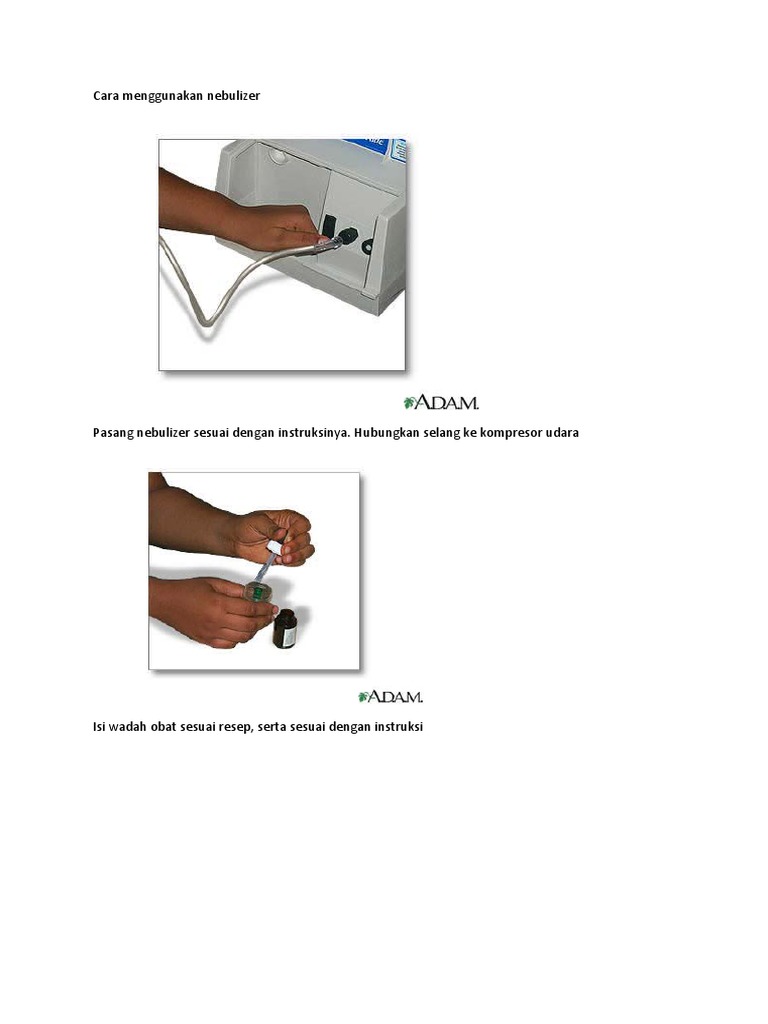 Cara menggunakan nebulizer

A.D.A.M.

Pasang nebulizer sesuai dengan instruksinya. Hubungkan selang ke kompresor udara

A.D.A.M.

Isi wadah obat sesuai resep, serta sesuai dengan instruksi