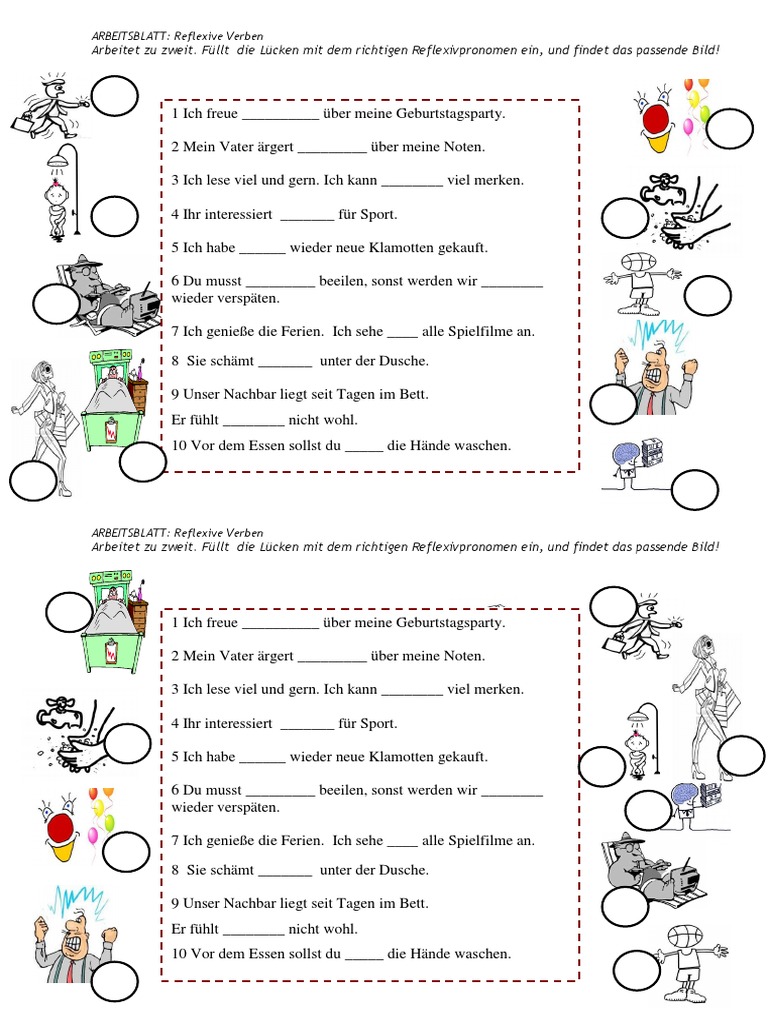 ARBEITSBLATT: Reflexive Verben
Arbeitet zu zweit. Füllt die Lücken mit dem richtigen Reflexivpronomen ein, und findet das passende Bild!

1 Ich freue __________ über meine Geburtstagsparty.

2 Mein Vater ärgert _________ über meine Noten.

3 Ich lese viel und gern. Ich kann ________ viel merken.

4 Ihr interessiert _______ für Sport.

5 Ich habe ______ wieder neue Klamotten gekauft.

6 Du musst _________ beeilen, sonst werden wir ________ wieder verspäten.

7 Ich genieße die Ferien. Ich sehe ____ alle Spielfilme an.

8 Sie schämt _______ unter der Dusche.

9 Unser Nachbar liegt seit Tagen im Bett.
Er fühlt ________ nicht wohl.

10 Vor dem Essen sollst du _____ die Hände waschen.

ARBEITSBLATT: Reflexive Verben
Arbeitet zu zweit. Füllt die Lücken mit dem richtigen Reflexivpronomen ein, und findet das passende Bild!

1 Ich freue __________ über meine Geburtstagsparty.

2 Mein Vater ärgert _________ über meine Noten.

3 Ich lese viel und gern. Ich kann ________ viel merken.

4 Ihr interessiert _______ für Sport.

5 Ich habe ______ wieder neue Klamotten gekauft.

6 Du musst _________ beeilen, sonst werden wir ________ wieder verspäten.

7 Ich genieße die Ferien. Ich sehe ____ alle Spielfilme an.

8 Sie schämt _______ unter der Dusche.

9 Unser Nachbar liegt seit Tagen im Bett.
Er fühlt ________ nicht wohl.

10 Vor dem Essen sollst du _____ die Hände waschen.