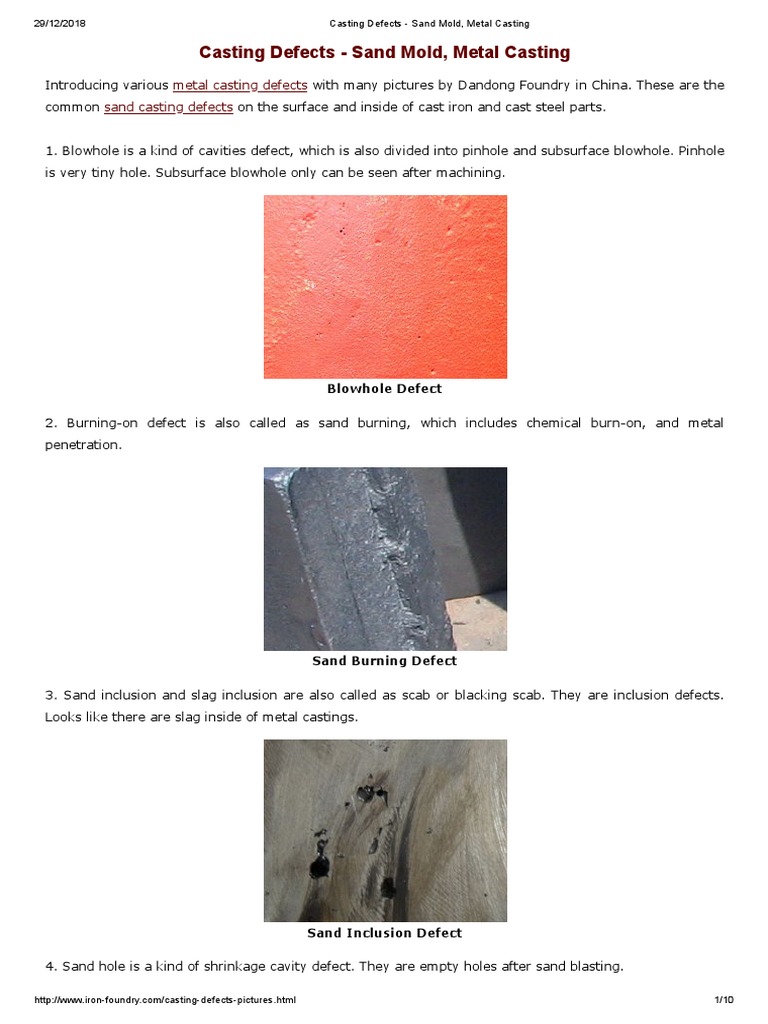 29/12/2018 Casting Defects - Sand Mold, Metal Casting

Casting Defects - Sand Mold, Metal Casting

Introducing various metal casting defects with many pictures by Dandong Foundry in China. These are the common sand casting defects on the surface and inside of cast iron and cast steel parts.

1. Blowhole is a kind of cavities defect, which is also divided into pinhole and subsurface blowhole. Pinhole is very tiny hole. Subsurface blowhole only can be seen after machining.

Blowhole Defect

2. Burning-on defect is also called as sand burning, which includes chemical burn-on, and metal penetration.

Sand Burning Defect

3. Sand inclusion and slag inclusion are also called as scab or blacking scab. They are inclusion defects. Looks like there are slag inside of metal castings.

Sand Inclusion Defect

4. Sand hole is a kind of shrinkage cavity defect. They are empty holes after sand blasting.

http://www.iron-foundry.com/casting-defects-pictures.html 1/10