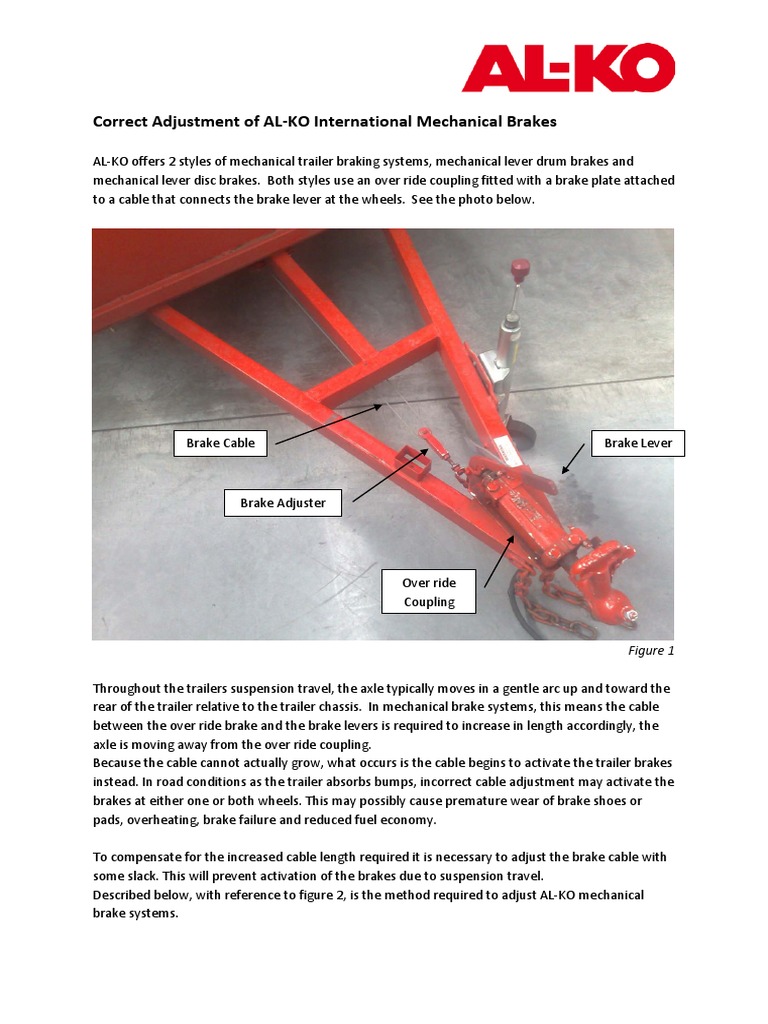 AL-KO

Correct Adjustment of AL-KO International Mechanical Brakes

AL-KO offers 2 styles of mechanical trailer braking systems, mechanical lever drum brakes and mechanical lever disc brakes. Both styles use an over ride coupling fitted with a brake plate attached to a cable that connects the brake lever at the wheels. See the photo below.

Brake Cable

Brake Lever

Brake Adjuster

Over ride Coupling

Figure 1

Throughout the trailers suspension travel, the axle typically moves in a gentle arc up and toward the rear of the trailer relative to the trailer chassis. In mechanical brake systems, this means the cable between the over ride brake and the brake levers is required to increase in length accordingly, the axle is moving away from the over ride coupling.
Because the cable cannot actually grow, what occurs is the cable begins to activate the trailer brakes instead. In road conditions as the trailer absorbs bumps, incorrect cable adjustment may activate the brakes at either one or both wheels. This may possibly cause premature wear of brake shoes or pads, overheating, brake failure and reduced fuel economy.

To compensate for the increased cable length required it is necessary to adjust the brake cable with some slack. This will prevent activation of the brakes due to suspension travel.
Described below, with reference to figure 2, is the method required to adjust AL-KO mechanical brake systems.