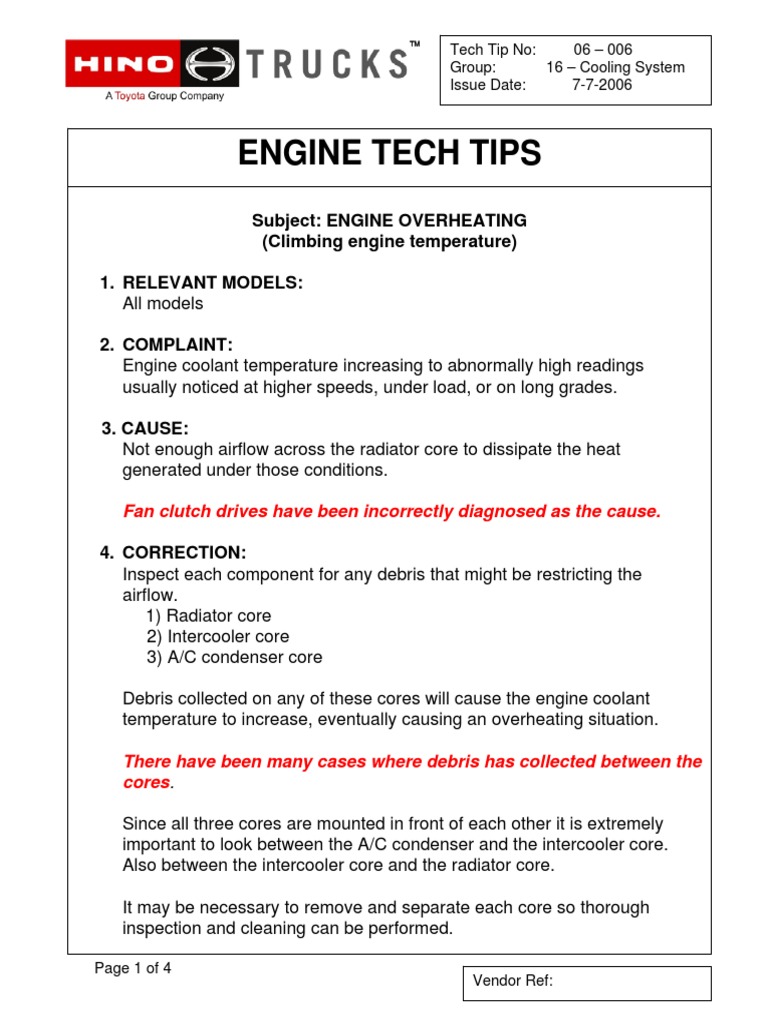 HINO TRUCKS™
A Toyota Group Company

Tech Tip No: 06 – 006
Group: 16 – Cooling System
Issue Date: 7-7-2006

ENGINE TECH TIPS

Subject: ENGINE OVERHEATING
(Climbing engine temperature)

1. RELEVANT MODELS:
All models

2. COMPLAINT:
Engine coolant temperature increasing to abnormally high readings usually noticed at higher speeds, under load, or on long grades.

3. CAUSE:
Not enough airflow across the radiator core to dissipate the heat generated under those conditions.

Fan clutch drives have been incorrectly diagnosed as the cause.

4. CORRECTION:
Inspect each component for any debris that might be restricting the airflow.
1) Radiator core
2) Intercooler core
3) A/C condenser core

Debris collected on any of these cores will cause the engine coolant temperature to increase, eventually causing an overheating situation.

There have been many cases where debris has collected between the cores.

Since all three cores are mounted in front of each other it is extremely important to look between the A/C condenser and the intercooler core. Also between the intercooler core and the radiator core.

It may be necessary to remove and separate each core so thorough inspection and cleaning can be performed.

Page 1 of 4

Vendor Ref: