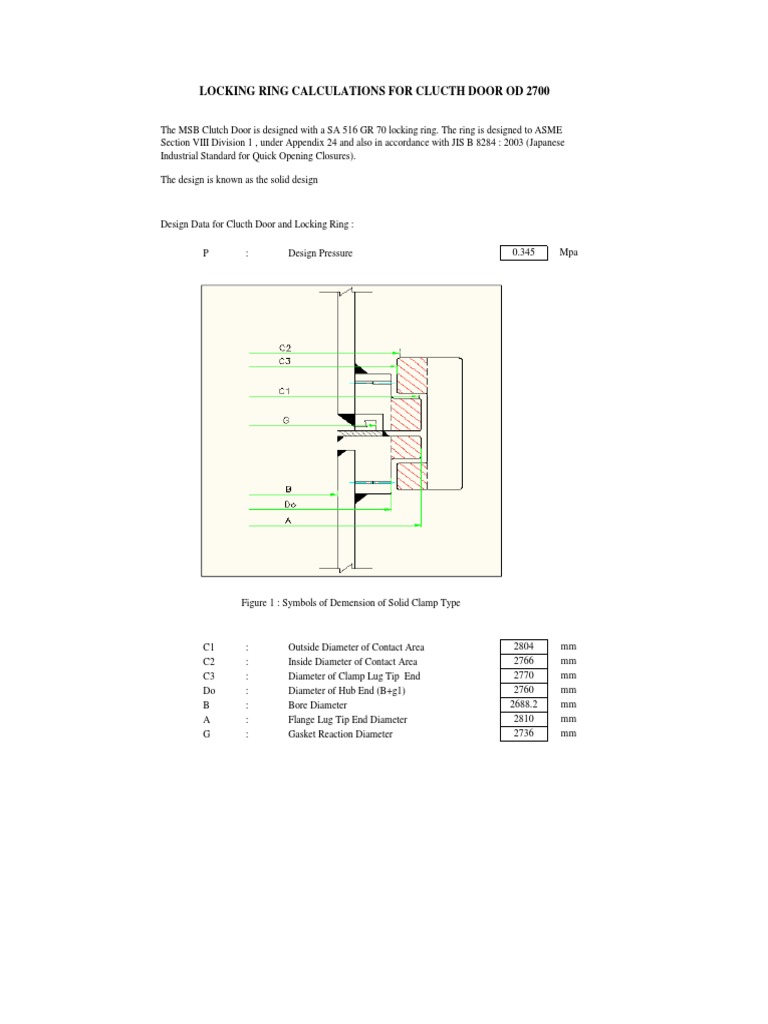 LOCKING RING CALCULATIONS FOR CLUCTH DOOR OD 2700

The MSB Clutch Door is designed with a SA 516 GR 70 locking ring. The ring is designed to ASME Section VIII Division 1 , under Appendix 24 and also in accordance with JIS B 8284 : 2003 (Japanese Industrial Standard for Quick Opening Closures).

The design is known as the solid design

Design Data for Clucth Door and Locking Ring :

| P | : | Design Pressure | 0.345 | Mpa |
|---|---|---|---|---|

C2
C3
C1
G
B
Do
A

Figure 1 : Symbols of Demension of Solid Clamp Type

| C1 | : | Outside Diameter of Contact Area | 2804 | mm |
|---|---|---|---|---|
| C2 | : | Inside Diameter of Contact Area | 2766 | mm |
| C3 | : | Diameter of Clamp Lug Tip End | 2770 | mm |
| Do | : | Diameter of Hub End (B+g1) | 2760 | mm |
| B | : | Bore Diameter | 2688.2 | mm |
| A | : | Flange Lug Tip End Diameter | 2810 | mm |
| G | : | Gasket Reaction Diameter | 2736 | mm |