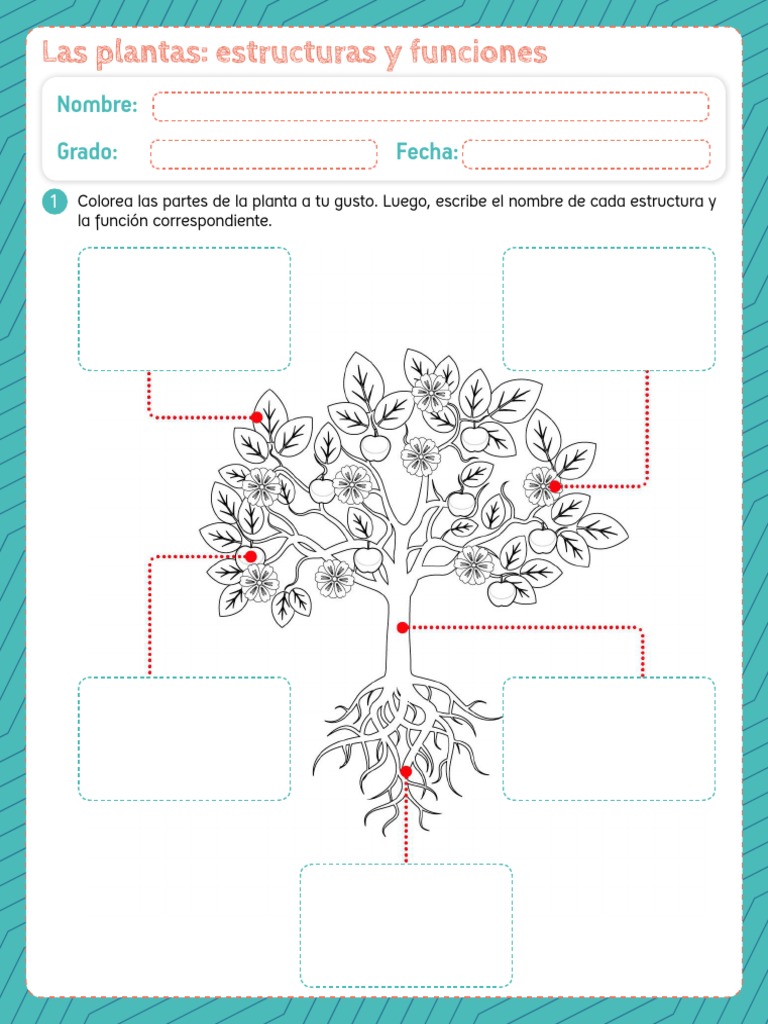 Las plantas: estructuras y funciones

Nombre:

Grado:

Fecha:

1 Colorea las partes de la planta a tu gusto. Luego, escribe el nombre de cada estructura y la función correspondiente.