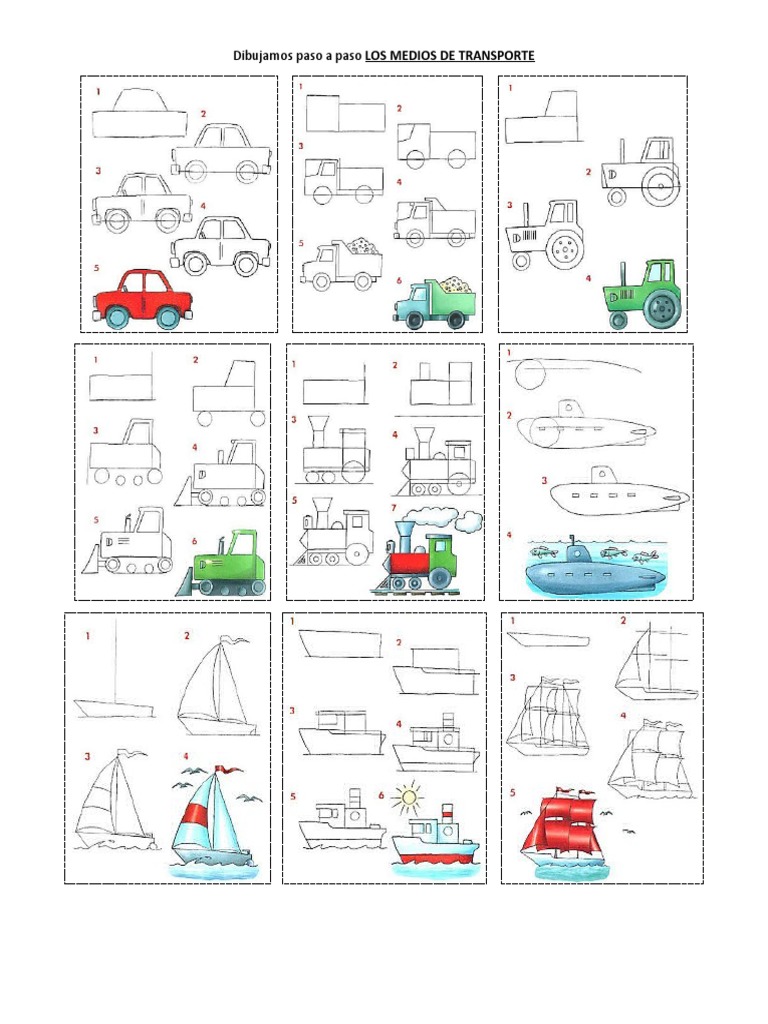 Dibujamos paso a paso LOS MEDIOS DE TRANSPORTE

1
2
3
4
5

1
2
3
4
5
6

1
2
3
4

1
2
3
4
5
6

1
2
3
4
5
7

1
2
3
4

1
2
3
4

1
2
3
4
5
6

1
2
3
4
5