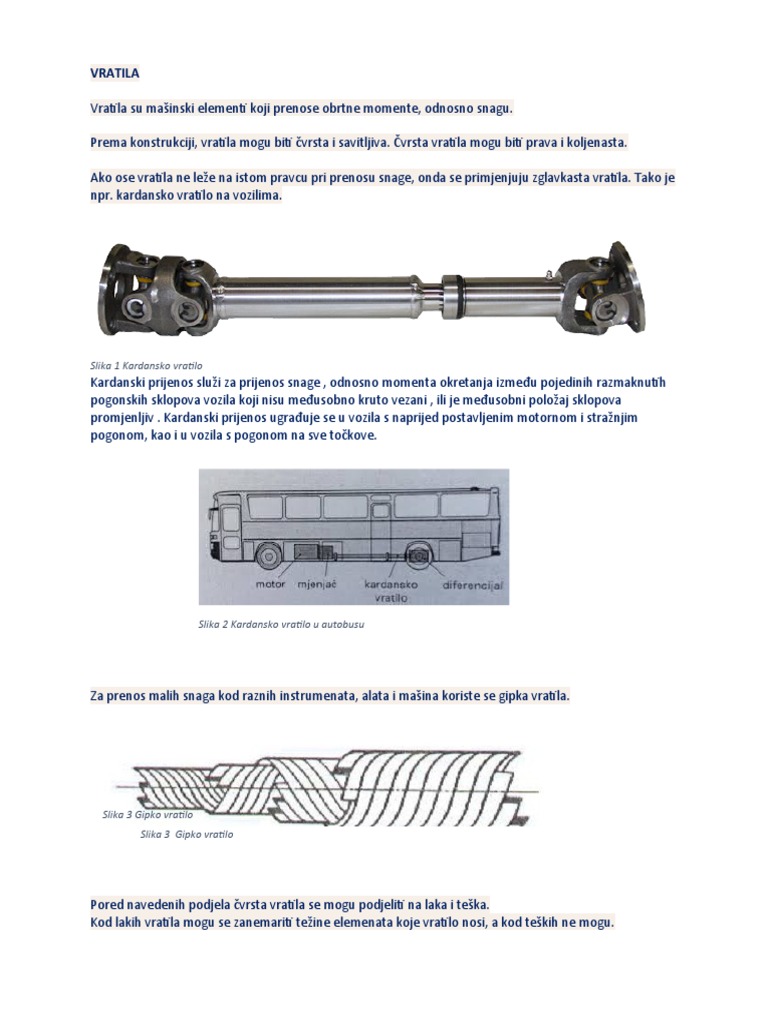 VRATILA

Vratila su mašinski elementi koji prenose obrtne momente, odnosno snagu.

Prema konstrukciji, vratila mogu biti čvrsta i savitljiva. Čvrsta vratila mogu biti prava i koljenasta.

Ako ose vratila ne leže na istom pravcu pri prenosu snage, onda se primjenjuju zglavkasta vratila. Tako je npr. kardansko vratilo na vozilima.

Slika 1 Kardansko vratilo

Kardanski prijenos služi za prijenos snage , odnosno momenta okretanja između pojedinih razmaknutih pogonskih sklopova vozila koji nisu međusobno kruto vezani , ili je međusobni položaj sklopova promjenljiv . Kardanski prijenos ugrađuje se u vozila s naprijed postavljenim motornom i stražnjim pogonom, kao i u vozila s pogonom na sve točkove.

motor mjenjač kardansko vratilo diferencijal

Slika 2 Kardansko vratilo u autobusu

Za prenos malih snaga kod raznih instrumenata, alata i mašina koriste se gipka vratila.

Slika 3 Gipko vratilo

Slika 3 Gipko vratilo

Pored navedenih podjela čvrsta vratila se mogu podjeliti na laka i teška.
Kod lakih vratila mogu se zanemariti težine elemenata koje vratilo nosi, a kod teških ne mogu.