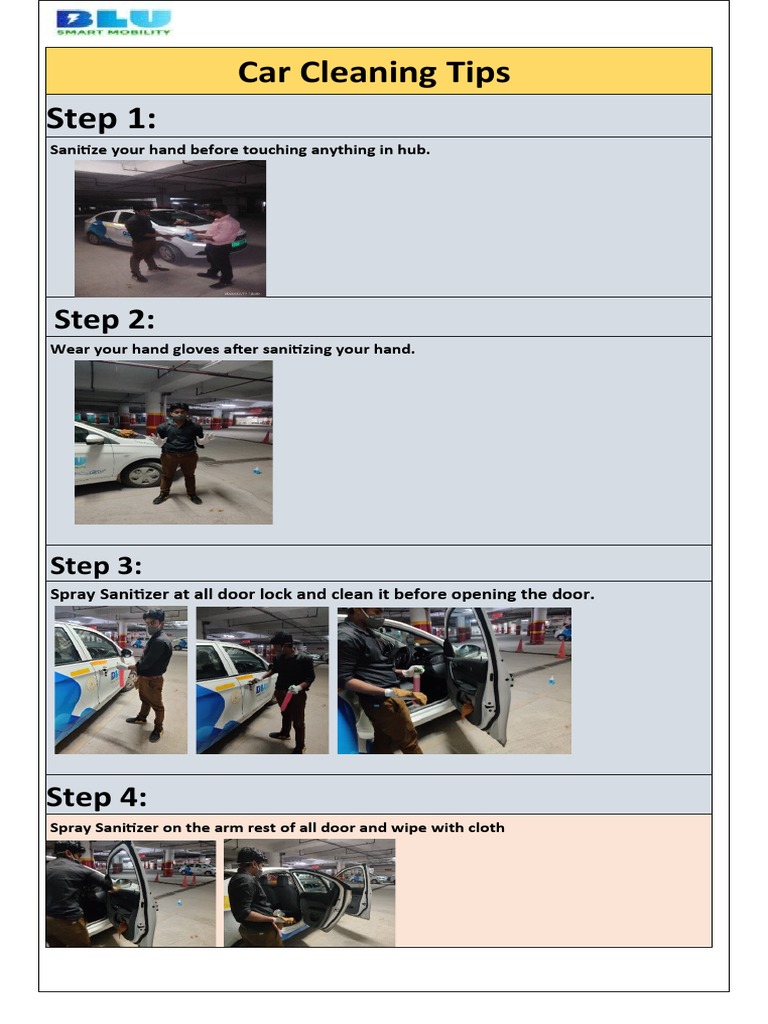 BLU
SMART MOBILITY

Car Cleaning Tips

Step 1:

Sanitize your hand before touching anything in hub.

Step 2:

Wear your hand gloves after sanitizing your hand.

Step 3:

Spray Sanitizer at all door lock and clean it before opening the door.

Step 4:

Spray Sanitizer on the arm rest of all door and wipe with cloth