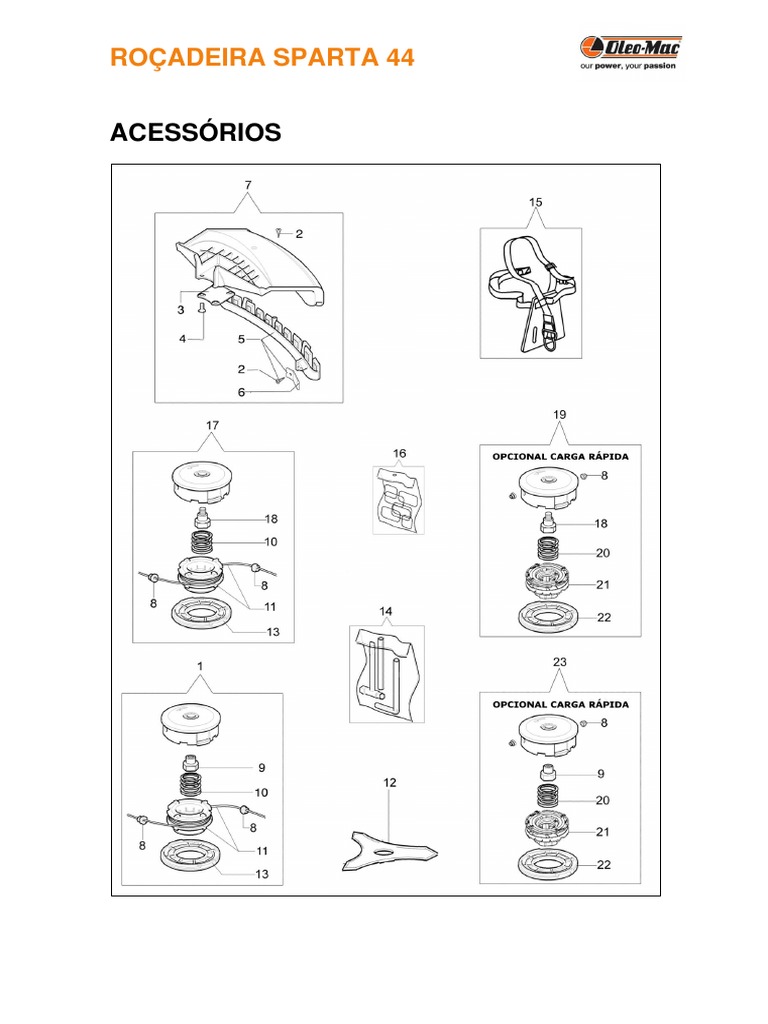 ROÇADEIRA SPARTA 44

Oleo-Mac
our power, your passion

ACESSÓRIOS

7
2
3
4
5
2
6

15

17
18
10
8
8
11
13

16

19
OPCIONAL CARGA RÁPIDA
8
18
20
21
22

14

1
9
10
8
8
11
13

12

23
OPCIONAL CARGA RÁPIDA
8
9
20
21
22