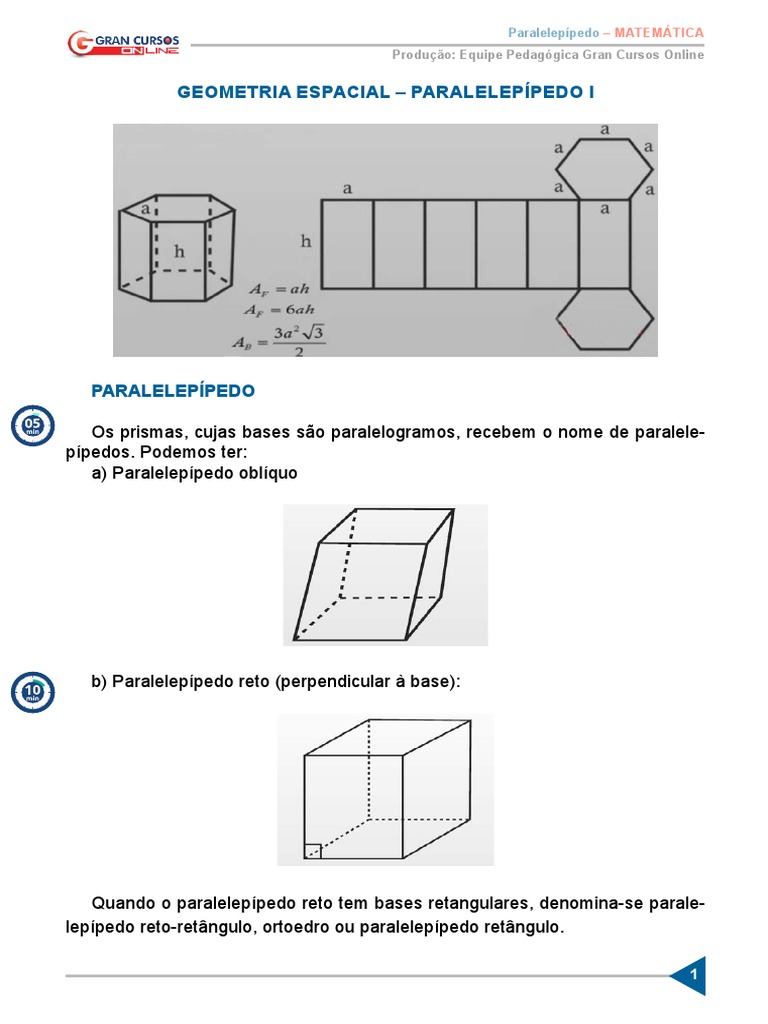 GRAN CURSOS ONLINE

Paralelepípedo – MATEMÁTICA
Produção: Equipe Pedagógica Gran Cursos Online

GEOMETRIA ESPACIAL – PARALELEPÍPEDO I

a
h
$A_F = ah$
$A_F = 6ah$
$A_B = \frac{3a^2\sqrt{3}}{2}$
a
h
a
a
a
a
a
a

PARALELEPÍPEDO

05 min

Os prismas, cujas bases são paralelogramos, recebem o nome de paralelepípedos. Podemos ter:
a) Paralelepípedo oblíquo

10 min

b) Paralelepípedo reto (perpendicular à base):

Quando o paralelepípedo reto tem bases retangulares, denomina-se paralelepípedo reto-retângulo, ortoedro ou paralelepípedo retângulo.

1