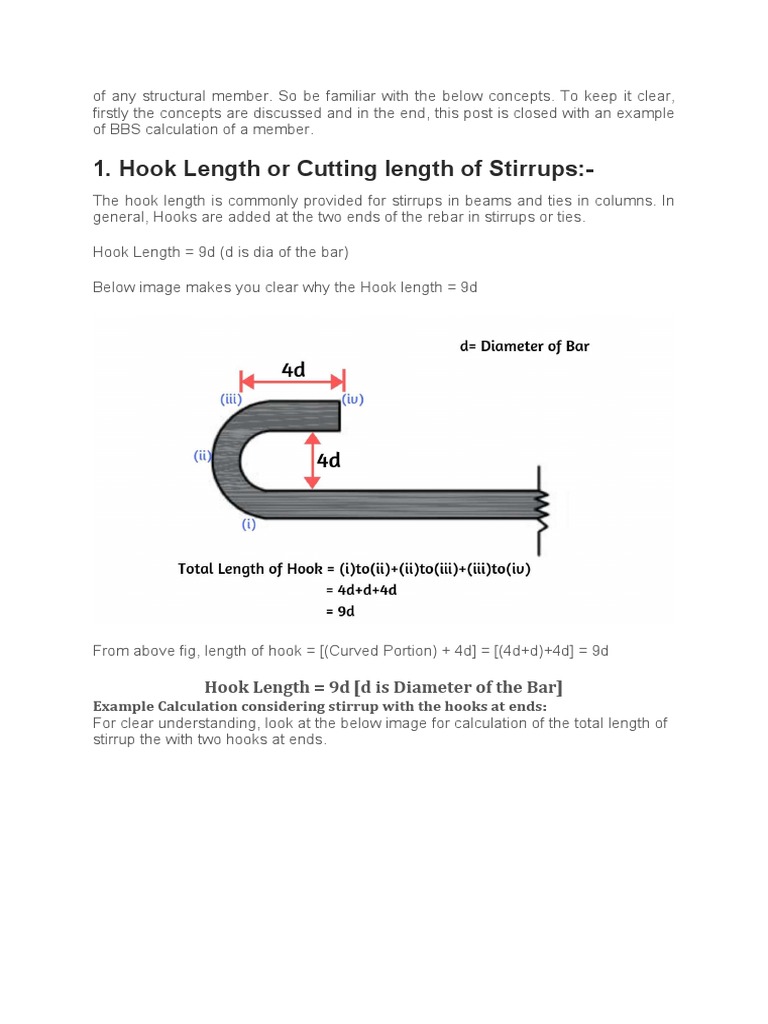 of any structural member. So be familiar with the below concepts. To keep it clear, firstly the concepts are discussed and in the end, this post is closed with an example of BBS calculation of a member.

1. Hook Length or Cutting length of Stirrups:-

The hook length is commonly provided for stirrups in beams and ties in columns. In general, Hooks are added at the two ends of the rebar in stirrups or ties.

Hook Length = 9d (d is dia of the bar)

Below image makes you clear why the Hook length = 9d

d= Diameter of Bar

4d

(iii)

(iv)

(ii)

4d

(i)

Total Length of Hook = (i)to(ii)+(ii)to(iii)+(iii)to(iv)
= 4d+d+4d
= 9d

From above fig, length of hook = [(Curved Portion) + 4d] = [(4d+d)+4d] = 9d

Hook Length = 9d [d is Diameter of the Bar]

Example Calculation considering stirrup with the hooks at ends:
For clear understanding, look at the below image for calculation of the total length of stirrup the with two hooks at ends.