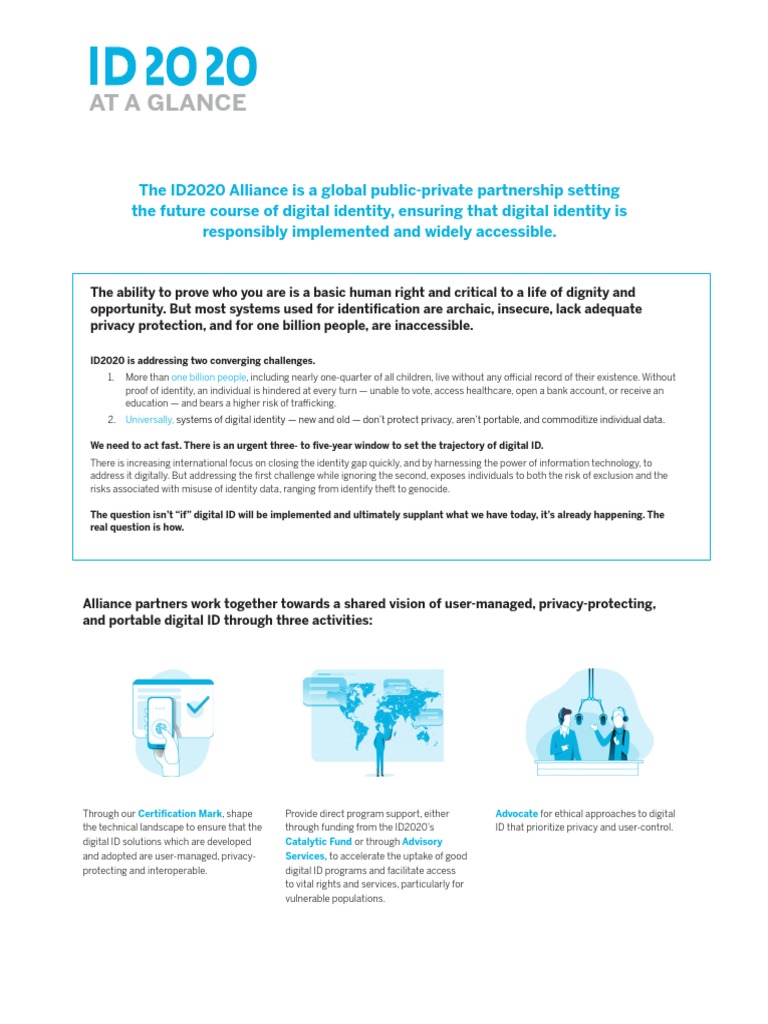 ID2020
AT A GLANCE

The ID2020 Alliance is a global public-private partnership setting the future course of digital identity, ensuring that digital identity is responsibly implemented and widely accessible.

The ability to prove who you are is a basic human right and critical to a life of dignity and opportunity. But most systems used for identification are archaic, insecure, lack adequate privacy protection, and for one billion people, are inaccessible.

ID2020 is addressing two converging challenges.

1. More than one billion people, including nearly one-quarter of all children, live without any official record of their existence. Without proof of identity, an individual is hindered at every turn — unable to vote, access healthcare, open a bank account, or receive an education — and bears a higher risk of trafficking.
2. Universally, systems of digital identity — new and old — don't protect privacy, aren't portable, and commoditize individual data.

We need to act fast. There is an urgent three- to five-year window to set the trajectory of digital ID.

There is increasing international focus on closing the identity gap quickly, and by harnessing the power of information technology, to address it digitally. But addressing the first challenge while ignoring the second, exposes individuals to both the risk of exclusion and the risks associated with misuse of identity data, ranging from identify theft to genocide.

The question isn't "if" digital ID will be implemented and ultimately supplant what we have today, it's already happening. The real question is how.

Alliance partners work together towards a shared vision of user-managed, privacy-protecting, and portable digital ID through three activities:

Through our Certification Mark, shape the technical landscape to ensure that the digital ID solutions which are developed and adopted are user-managed, privacy-protecting and interoperable.

Provide direct program support, either through funding from the ID2020's Catalytic Fund or through Advisory Services, to accelerate the uptake of good digital ID programs and facilitate access to vital rights and services, particularly for vulnerable populations.

Advocate for ethical approaches to digital ID that prioritize privacy and user-control.