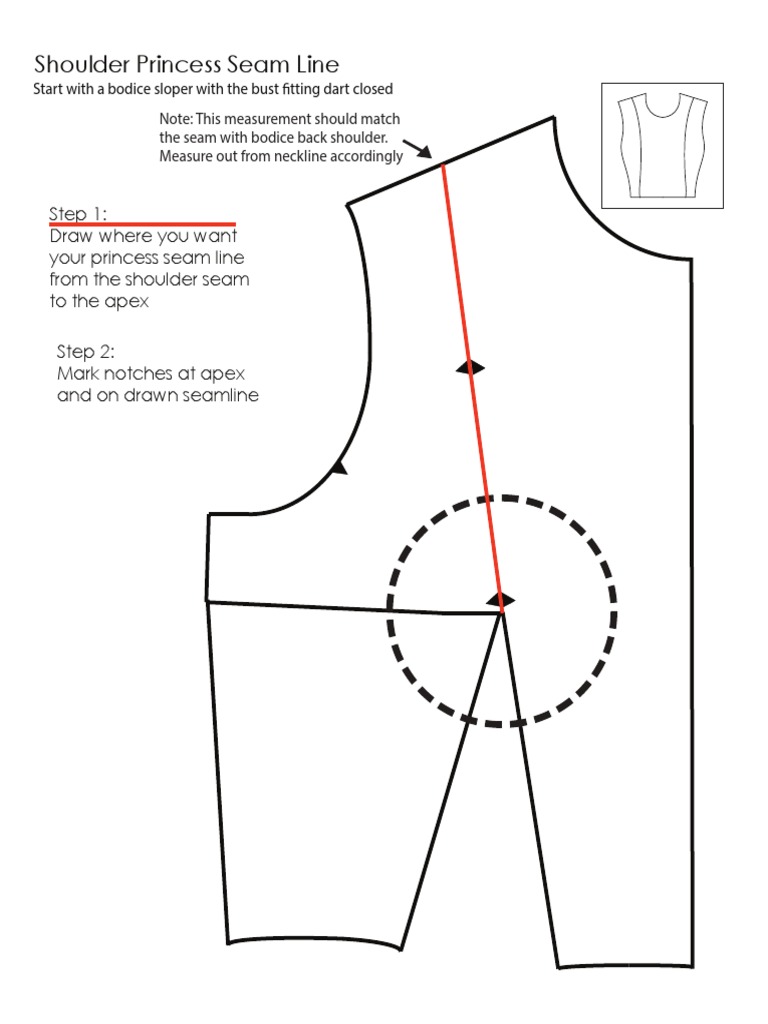 Shoulder Princess Seam Line
Start with a bodice sloper with the bust fitting dart closed

Note: This measurement should match the seam with bodice back shoulder. Measure out from neckline accordingly

Step 1:
Draw where you want your princess seam line from the shoulder seam to the apex

Step 2:
Mark notches at apex and on drawn seamline