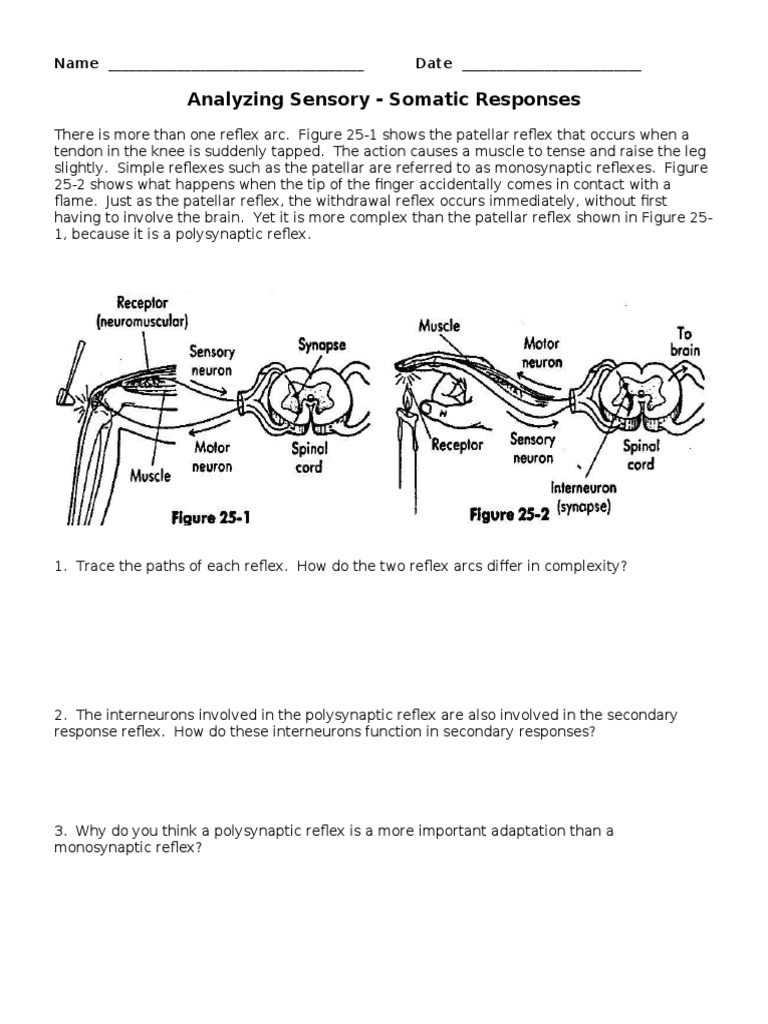 Name ________________________________ Date ______________________

Analyzing Sensory - Somatic Responses

There is more than one reflex arc. Figure 25-1 shows the patellar reflex that occurs when a tendon in the knee is suddenly tapped. The action causes a muscle to tense and raise the leg slightly. Simple reflexes such as the patellar are referred to as monosynaptic reflexes. Figure 25-2 shows what happens when the tip of the finger accidentally comes in contact with a flame. Just as the patellar reflex, the withdrawal reflex occurs immediately, without first having to involve the brain. Yet it is more complex than the patellar reflex shown in Figure 25-1, because it is a polysynaptic reflex.

Receptor (neuromuscular)
Sensory neuron
Synapse
Motor neuron
Muscle
Spinal cord
Figure 25-1

Muscle
Motor neuron
To brain
Receptor
Sensory neuron
Spinal cord
Interneuron (synapse)
Figure 25-2

1. Trace the paths of each reflex. How do the two reflex arcs differ in complexity?

2. The interneurons involved in the polysynaptic reflex are also involved in the secondary response reflex. How do these interneurons function in secondary responses?

3. Why do you think a polysynaptic reflex is a more important adaptation than a monosynaptic reflex?