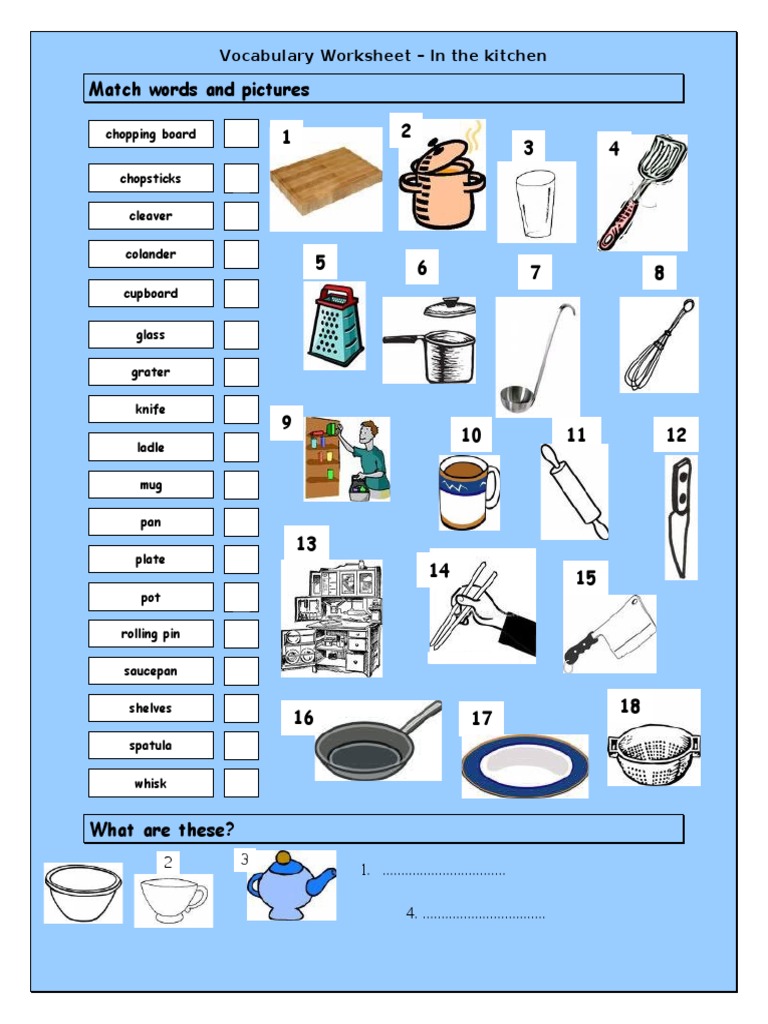 Vocabulary Worksheet – In the kitchen

Match words and pictures

chopping board
chopsticks
cleaver
colander
cupboard
glass
grater
knife
ladle
mug
pan
plate
pot
rolling pin
saucepan
shelves
spatula
whisk

1 2 3 4 5 6 7 8 9 10 11 12 13 14 15 16 17 18

What are these?

2 3

1. ……………………………

4. ……………………………