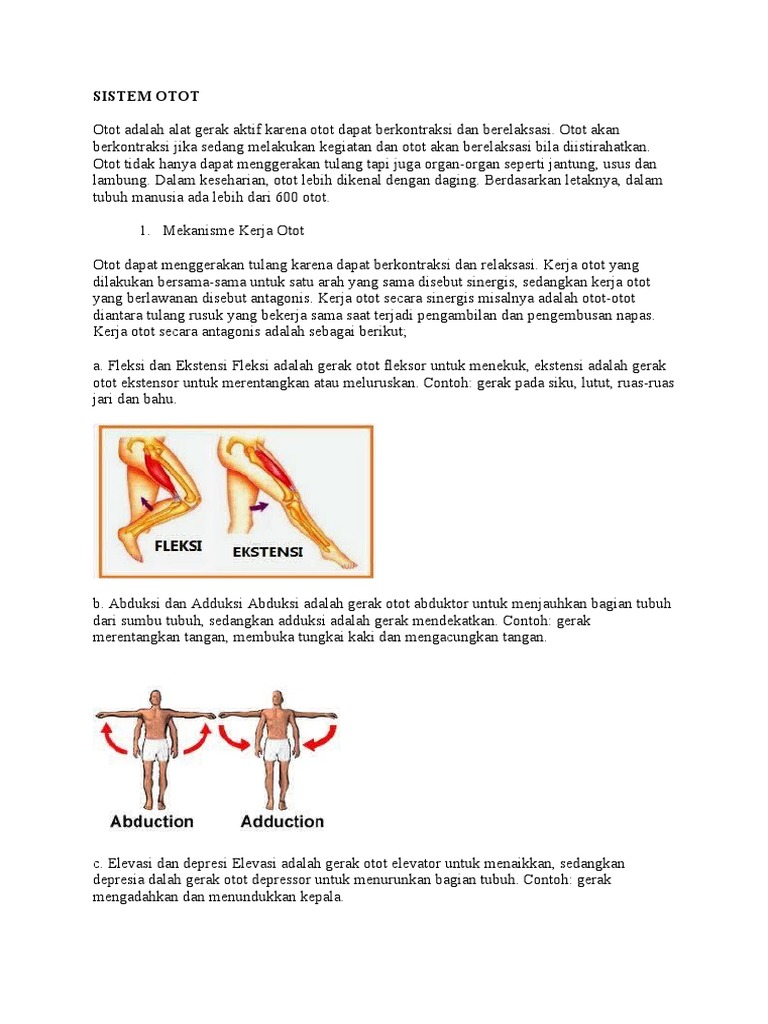 SISTEM OTOT

Otot adalah alat gerak aktif karena otot dapat berkontraksi dan berelaksasi. Otot akan berkontraksi jika sedang melakukan kegiatan dan otot akan berelaksasi bila diistirahatkan. Otot tidak hanya dapat menggerakan tulang tapi juga organ-organ seperti jantung, usus dan lambung. Dalam keseharian, otot lebih dikenal dengan daging. Berdasarkan letaknya, dalam tubuh manusia ada lebih dari 600 otot.

1. Mekanisme Kerja Otot

Otot dapat menggerakan tulang karena dapat berkontraksi dan relaksasi. Kerja otot yang dilakukan bersama-sama untuk satu arah yang sama disebut sinergis, sedangkan kerja otot yang berlawanan disebut antagonis. Kerja otot secara sinergis misalnya adalah otot-otot diantara tulang rusuk yang bekerja sama saat terjadi pengambilan dan pengembusan napas. Kerja otot secara antagonis adalah sebagai berikut;

a. Fleksi dan Ekstensi Fleksi adalah gerak otot fleksor untuk menekuk, ekstensi adalah gerak otot ekstensor untuk merentangkan atau meluruskan. Contoh: gerak pada siku, lutut, ruas-ruas jari dan bahu.

FLEKSI
EKSTENSI

b. Abduksi dan Adduksi Abduksi adalah gerak otot abduktor untuk menjauhkan bagian tubuh dari sumbu tubuh, sedangkan adduksi adalah gerak mendekatkan. Contoh: gerak merentangkan tangan, membuka tungkai kaki dan mengacungkan tangan.

Abduction
Adduction

c. Elevasi dan depresi Elevasi adalah gerak otot elevator untuk menaikkan, sedangkan depresia dalah gerak otot depressor untuk menurunkan bagian tubuh. Contoh: gerak mengadahkan dan menundukkan kepala.