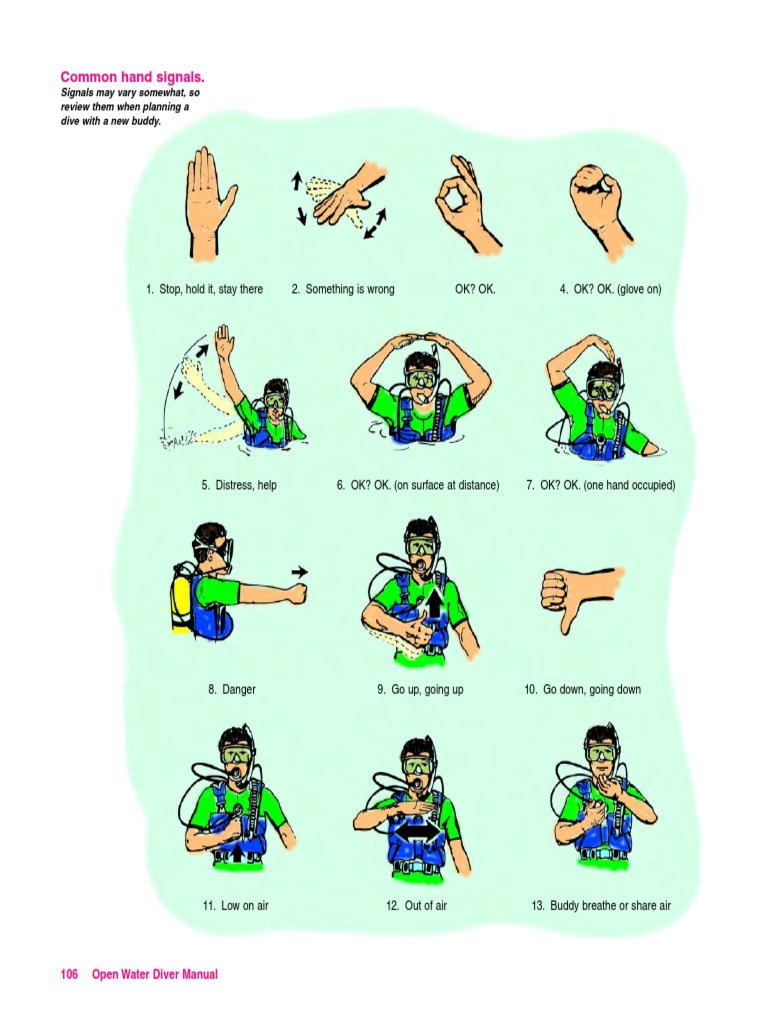 Common hand signals.
Signals may vary somewhat, so review them when planning a dive with a new buddy.

1. Stop, hold it, stay there

2. Something is wrong

OK? OK.

4. OK? OK. (glove on)

5. Distress, help

6. OK? OK. (on surface at distance)

7. OK? OK. (one hand occupied)

8. Danger

9. Go up, going up

10. Go down, going down

11. Low on air

12. Out of air

13. Buddy breathe or share air

106 Open Water Diver Manual