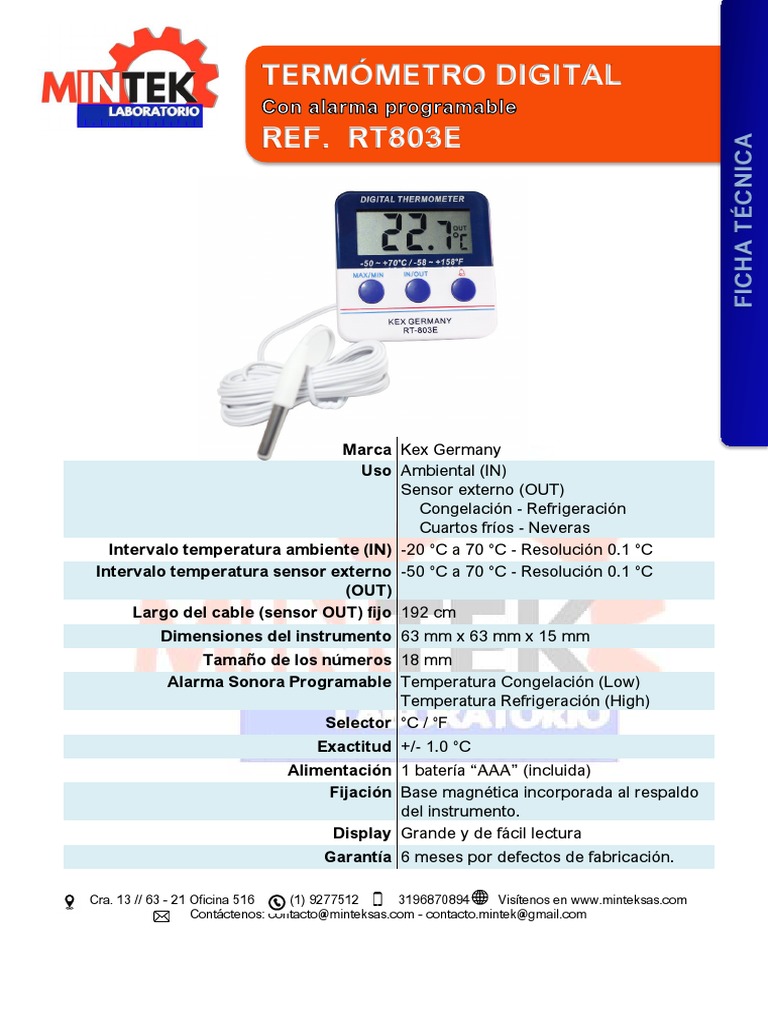 MINTEK
LABORATORIO

TERMÓMETRO DIGITAL
Con alarma programable
REF. RT803E

FICHA TÉCNICA

DIGITAL THERMOMETER
22.7 OUT °C
-50 ~ +70°C / -58 ~ +158°F
MAX/MIN IN/OUT
KEX GERMANY
RT-803E

| | |
|---|---|
| Marca | Kex Germany |
| Uso | Ambiental (IN) Sensor externo (OUT) Congelación - Refrigeración Cuartos fríos - Neveras |
| Intervalo temperatura ambiente (IN) | -20 °C a 70 °C - Resolución 0.1 °C |
| Intervalo temperatura sensor externo (OUT) | -50 °C a 70 °C - Resolución 0.1 °C |
| Largo del cable (sensor OUT) fijo | 192 cm |
| Dimensiones del instrumento | 63 mm x 63 mm x 15 mm |
| Tamaño de los números | 18 mm |
| Alarma Sonora Programable | Temperatura Congelación (Low) Temperatura Refrigeración (High) |
| Selector | °C / °F |
| Exactitud | +/- 1.0 °C |
| Alimentación | 1 batería “AAA” (incluida) |
| Fijación | Base magnética incorporada al respaldo del instrumento. |
| Display | Grande y de fácil lectura |
| Garantía | 6 meses por defectos de fabricación. |

Cra. 13 // 63 - 21 Oficina 516 (1) 9277512 3196870894 Visítenos en www.minteksas.com
Contáctenos: contacto@minteksas.com - contacto.mintek@gmail.com